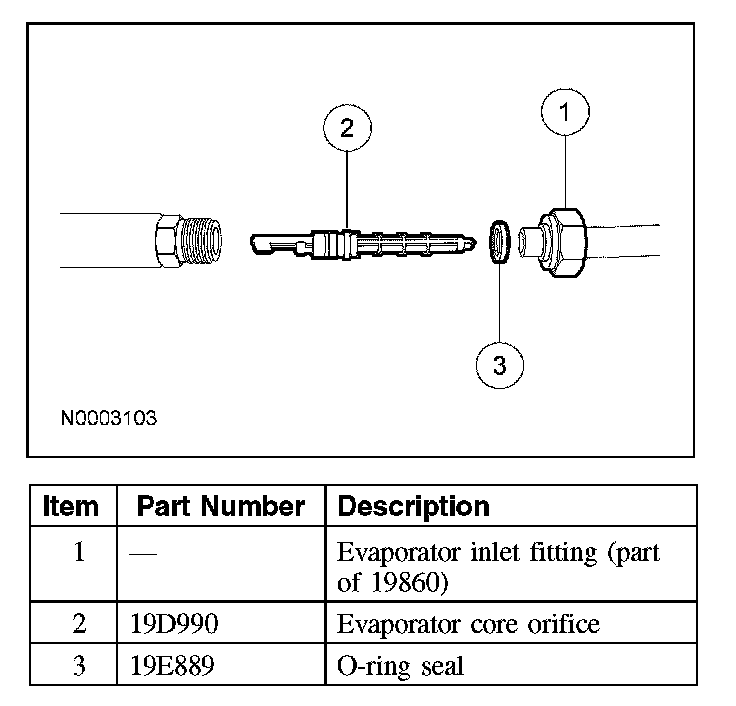 2

1

3

N0003103

| Item | Part Number | Description |
|---|---|---|
| 1 | — | Evaporator inlet fitting (part of 19860) |
| 2 | 19D990 | Evaporator core orifice |
| 3 | 19E889 | O-ring seal |