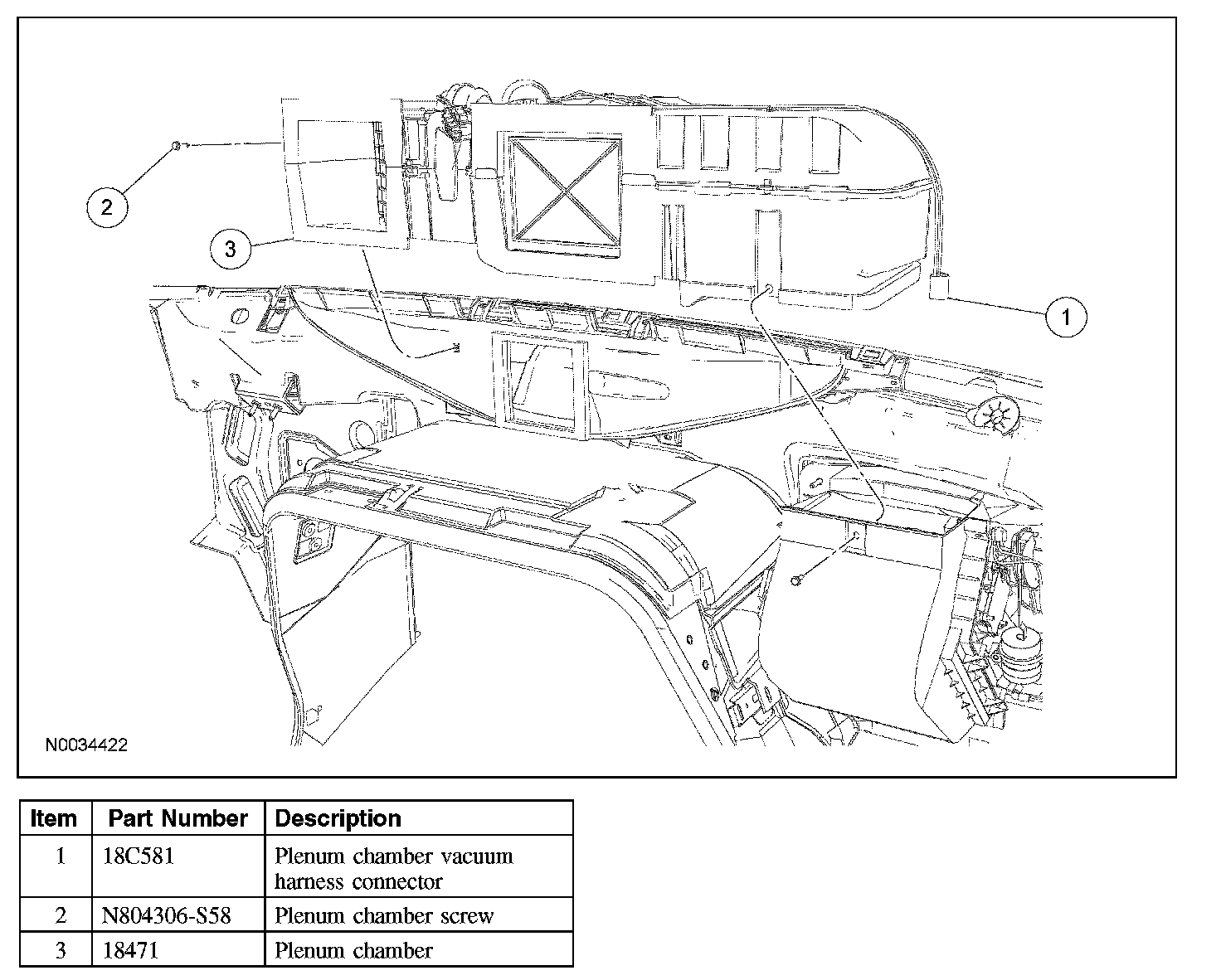 2

3

1

N0034422

| Item | Part Number | Description |
|---|---|---|
| 1 | 18C581 | Plenum chamber vacuum harness connector |
| 2 | N804306-S58 | Plenum chamber screw |
| 3 | 18471 | Plenum chamber |