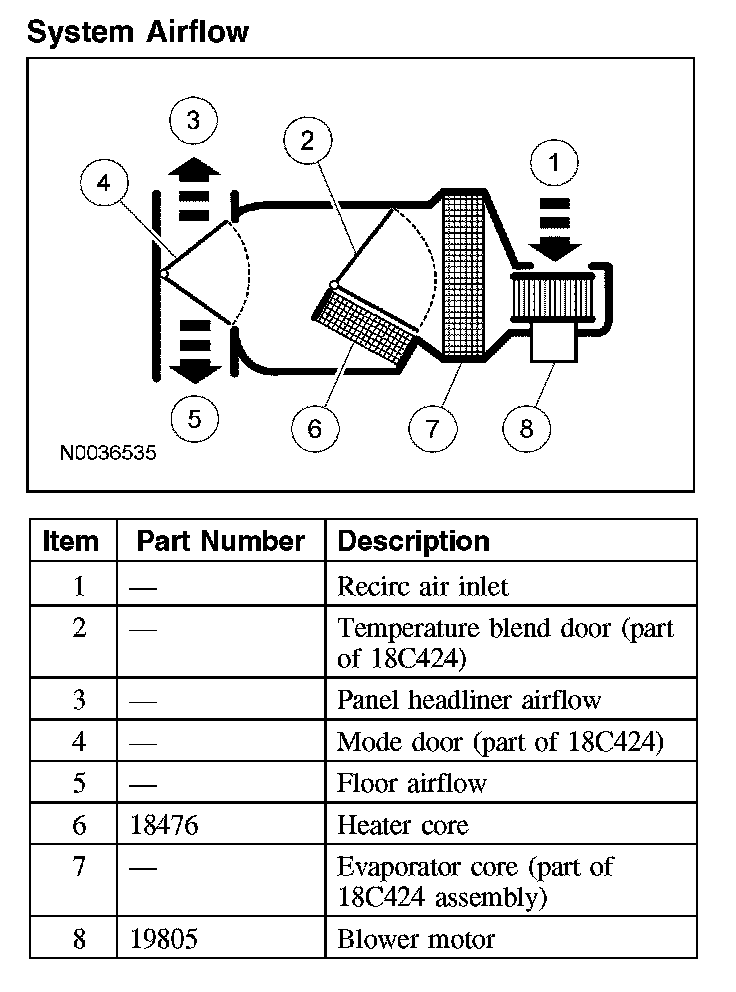 System Airflow

3
2
1
4
5
6
7
8
N0036535

| Item | Part Number | Description |
|---|---|---|
| 1 | — | Recirc air inlet |
| 2 | — | Temperature blend door (part of 18C424) |
| 3 | — | Panel headliner airflow |
| 4 | — | Mode door (part of 18C424) |
| 5 | — | Floor airflow |
| 6 | 18476 | Heater core |
| 7 | — | Evaporator core (part of 18C424 assembly) |
| 8 | 19805 | Blower motor |