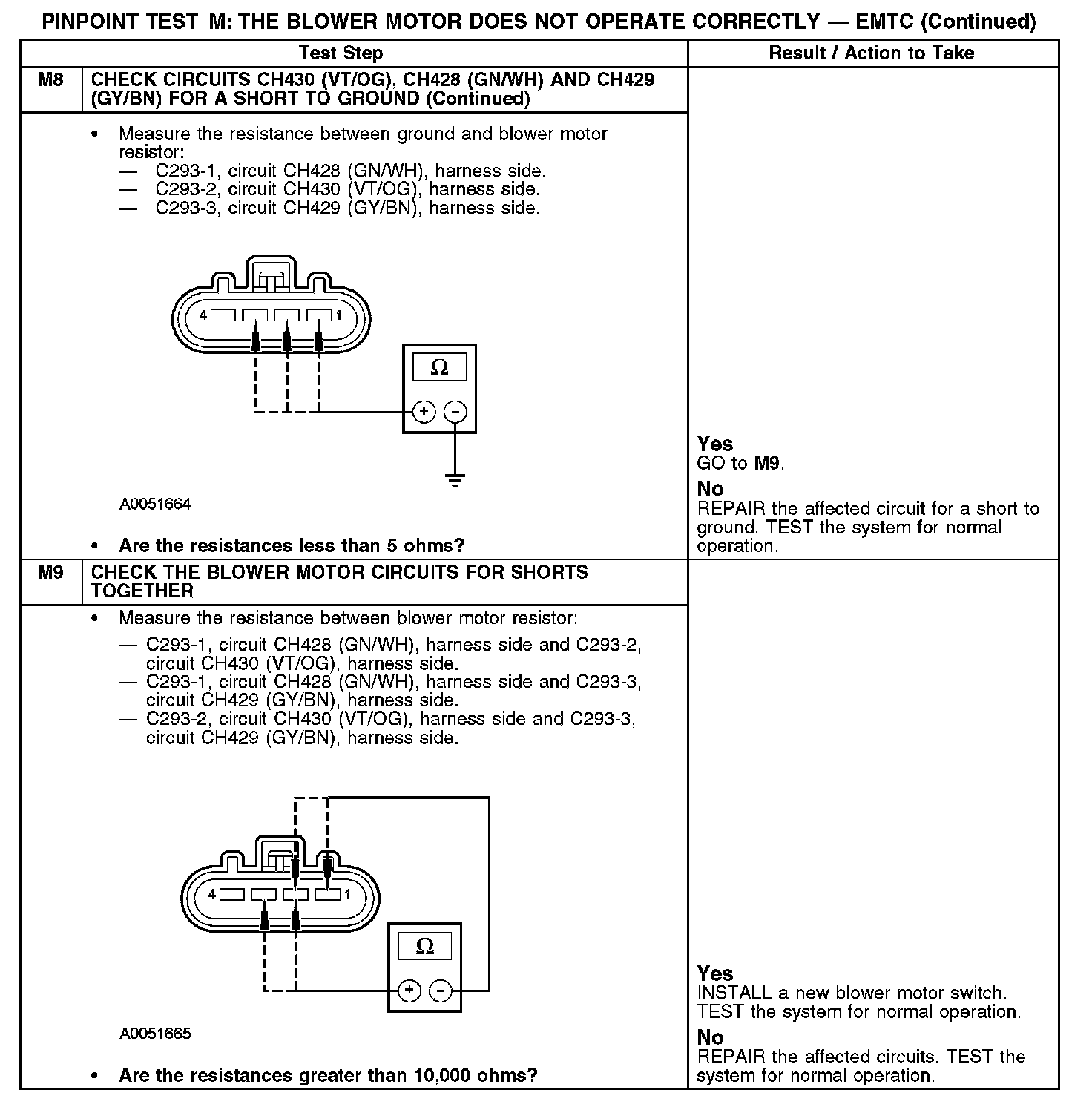 PINPOINT TEST M: THE BLOWER MOTOR DOES NOT OPERATE CORRECTLY — EMTC (Continued)

| | Test Step | Result / Action to Take |
|---|---|---|
| M8 | CHECK CIRCUITS CH430 (VT/OG), CH428 (GN/WH) AND CH429 (GY/BN) FOR A SHORT TO GROUND (Continued) | |
| | • Measure the resistance between ground and blower motor resistor: — C293-1, circuit CH428 (GN/WH), harness side. — C293-2, circuit CH430 (VT/OG), harness side. — C293-3, circuit CH429 (GY/BN), harness side. 4 1 Ω + − A0051664 • Are the resistances less than 5 ohms? | Yes GO to M9. No REPAIR the affected circuit for a short to ground. TEST the system for normal operation. |
| M9 | CHECK THE BLOWER MOTOR CIRCUITS FOR SHORTS TOGETHER | |
| | • Measure the resistance between blower motor resistor: — C293-1, circuit CH428 (GN/WH), harness side and C293-2, circuit CH430 (VT/OG), harness side. — C293-1, circuit CH428 (GN/WH), harness side and C293-3, circuit CH429 (GY/BN), harness side. — C293-2, circuit CH430 (VT/OG), harness side and C293-3, circuit CH429 (GY/BN), harness side. 4 1 Ω + − A0051665 • Are the resistances greater than 10,000 ohms? | Yes INSTALL a new blower motor switch. TEST the system for normal operation. No REPAIR the affected circuits. TEST the system for normal operation. |