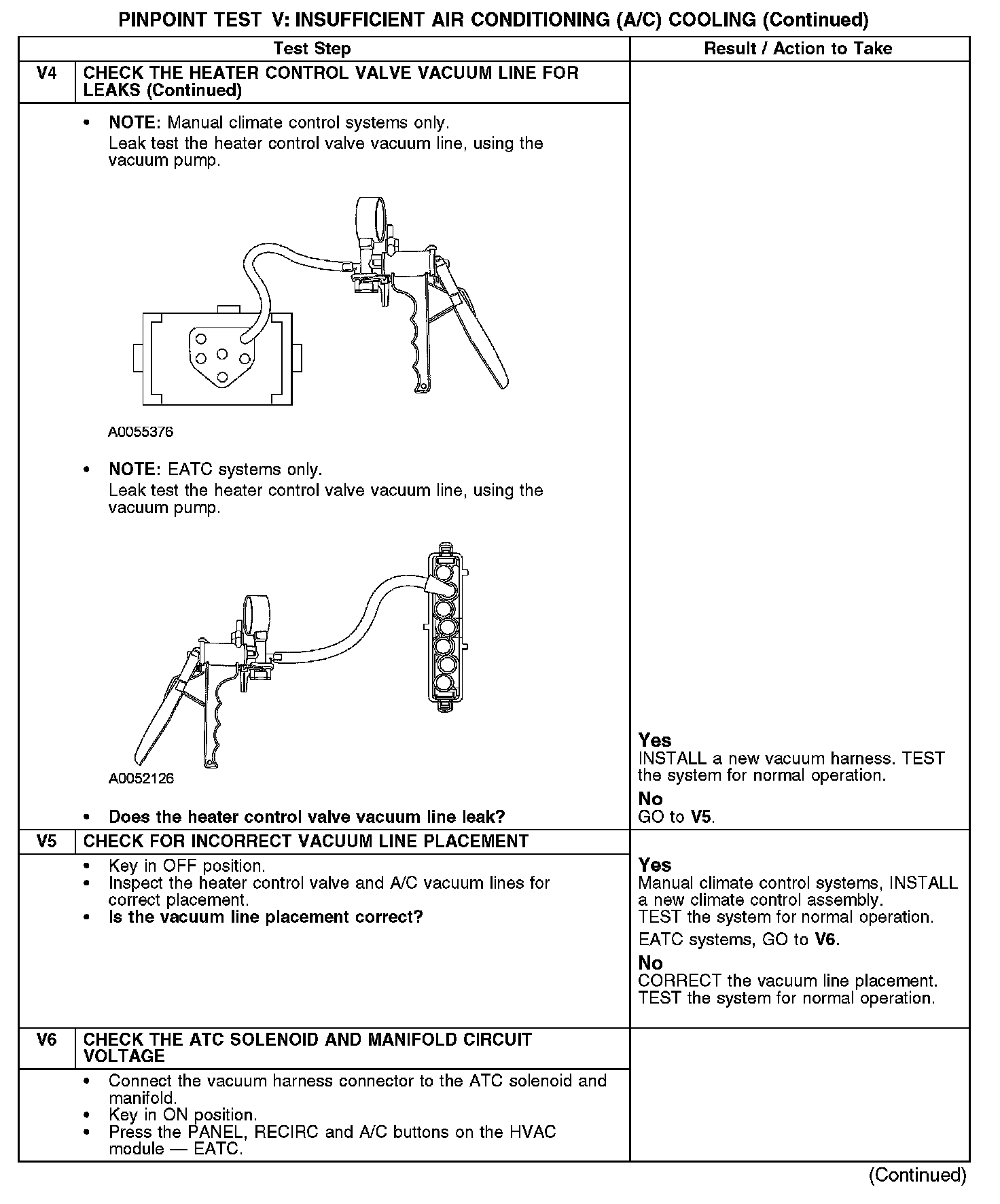 PINPOINT TEST V: INSUFFICIENT AIR CONDITIONING (A/C) COOLING (Continued)

| | Test Step | Result / Action to Take |
|---|---|---|
| V4 | CHECK THE HEATER CONTROL VALVE VACUUM LINE FOR LEAKS (Continued) | |
| | • NOTE: Manual climate control systems only. Leak test the heater control valve vacuum line, using the vacuum pump. A0055376 • NOTE: EATC systems only. Leak test the heater control valve vacuum line, using the vacuum pump. A0052126 • Does the heater control valve vacuum line leak? | Yes INSTALL a new vacuum harness. TEST the system for normal operation. No GO to V5. |
| V5 | CHECK FOR INCORRECT VACUUM LINE PLACEMENT | |
| | • Key in OFF position. • Inspect the heater control valve and A/C vacuum lines for correct placement. • Is the vacuum line placement correct? | Yes Manual climate control systems, INSTALL a new climate control assembly. TEST the system for normal operation. EATC systems, GO to V6. No CORRECT the vacuum line placement. TEST the system for normal operation. |
| V6 | CHECK THE ATC SOLENOID AND MANIFOLD CIRCUIT VOLTAGE | |
| | • Connect the vacuum harness connector to the ATC solenoid and manifold. • Key in ON position. • Press the PANEL, RECIRC and A/C buttons on the HVAC module — EATC. | |

(Continued)