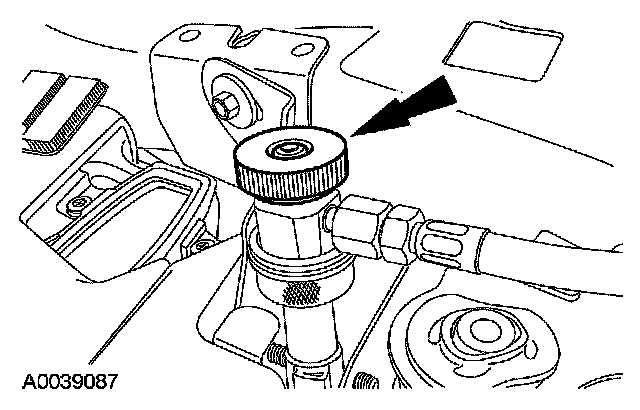 A0039087