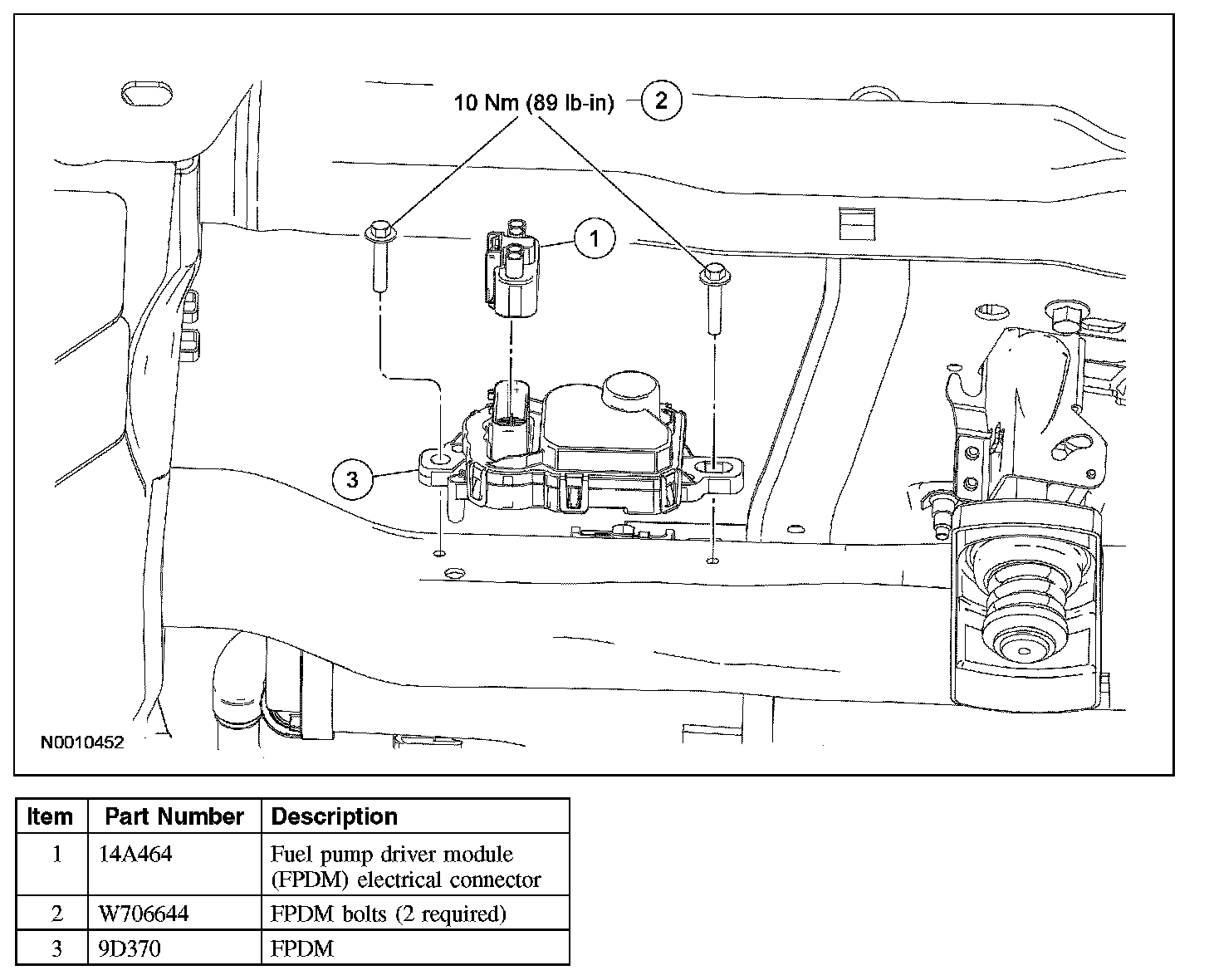 10 Nm (89 lb-in)
2
1
3
N0010452

| Item | Part Number | Description |
|---|---|---|
| 1 | 14A464 | Fuel pump driver module (FPDM) electrical connector |
| 2 | W706644 | FPDM bolts (2 required) |
| 3 | 9D370 | FPDM |