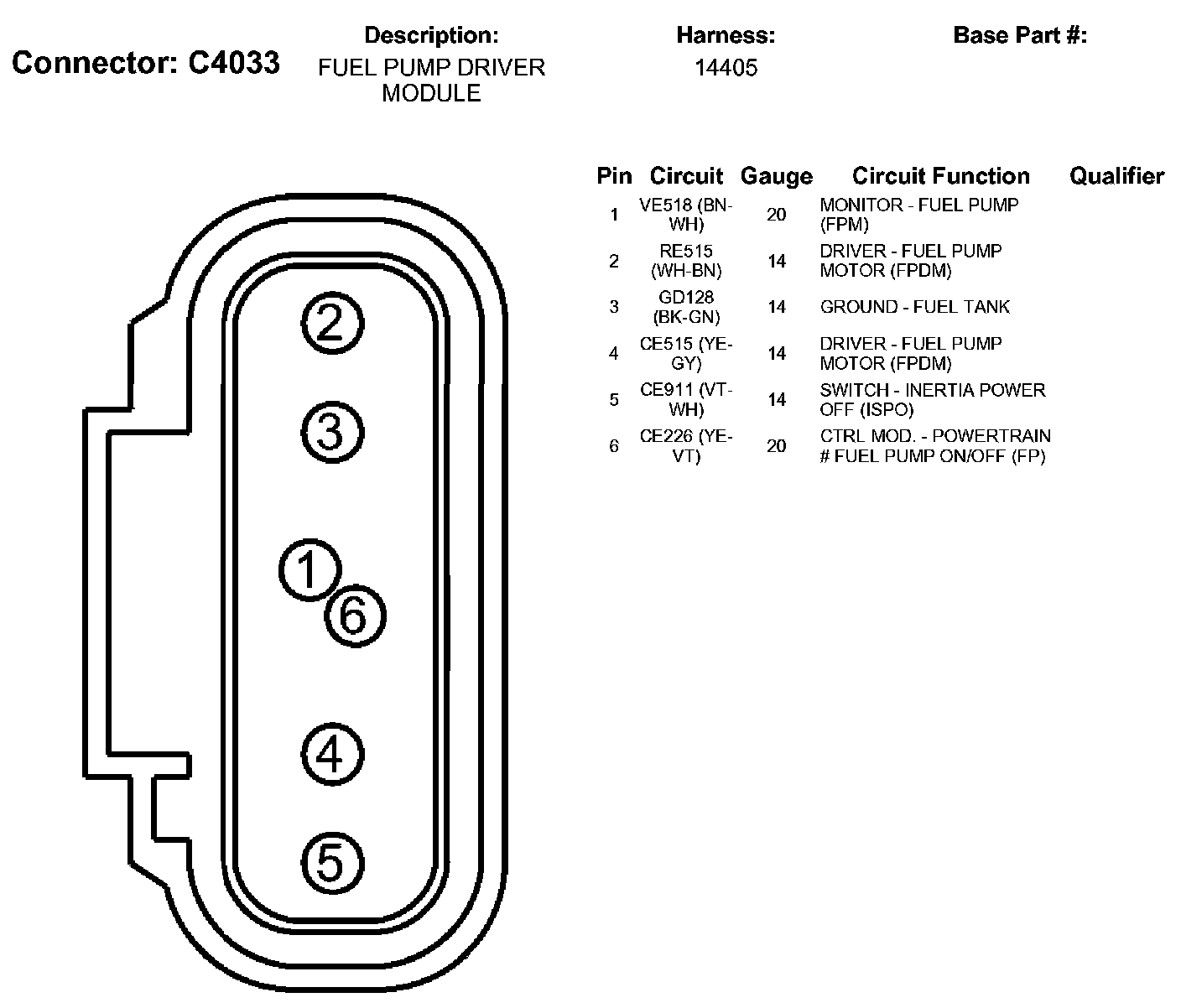 Connector: C4033

Description:
FUEL PUMP DRIVER MODULE

Harness:
14405

Base Part #:

| Pin | Circuit | Gauge | Circuit Function | Qualifier |
|---|---|---|---|---|
| 1 | VE518 (BN-WH) | 20 | MONITOR - FUEL PUMP (FPM) | |
| 2 | RE515 (WH-BN) | 14 | DRIVER - FUEL PUMP MOTOR (FPDM) | |
| 3 | GD128 (BK-GN) | 14 | GROUND - FUEL TANK | |
| 4 | CE515 (YE-GY) | 14 | DRIVER - FUEL PUMP MOTOR (FPDM) | |
| 5 | CE911 (VT-WH) | 14 | SWITCH - INERTIA POWER OFF (ISPO) | |
| 6 | CE226 (YE-VT) | 20 | CTRL MOD. - POWERTRAIN # FUEL PUMP ON/OFF (FP) | |

2
3
1
6
4
5