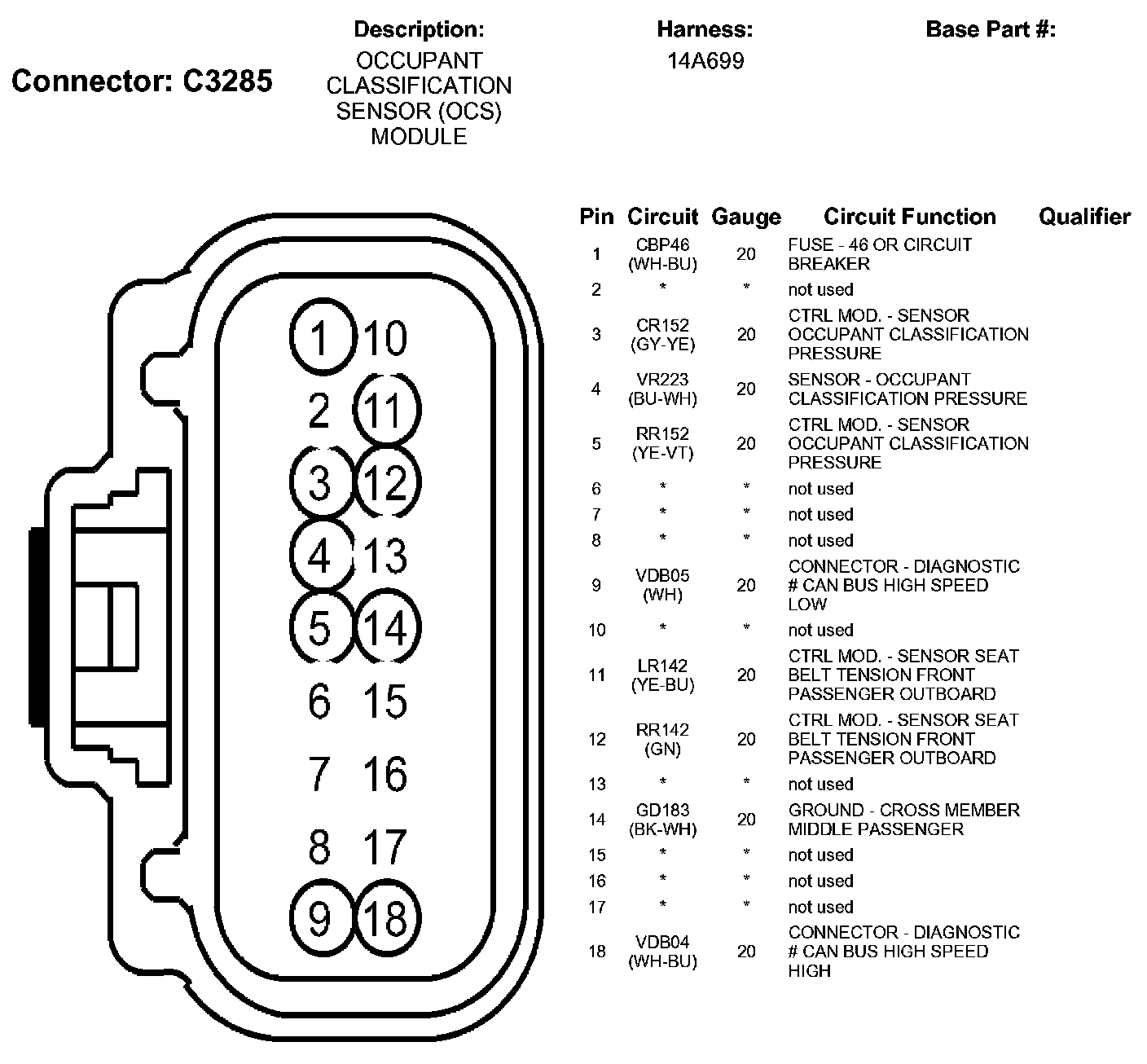 Connector: C3285

Description:
OCCUPANT CLASSIFICATION SENSOR (OCS) MODULE

Harness:
14A699

Base Part #:

1 10
2 11
3 12
4 13
5 14
6 15
7 16
8 17
9 18

| Pin | Circuit | Gauge | Circuit Function | Qualifier |
|---|---|---|---|---|
| 1 | CBP46 (WH-BU) | 20 | FUSE - 46 OR CIRCUIT BREAKER | |
| 2 | * | * | not used | |
| 3 | CR152 (GY-YE) | 20 | CTRL MOD. - SENSOR OCCUPANT CLASSIFICATION PRESSURE | |
| 4 | VR223 (BU-WH) | 20 | SENSOR - OCCUPANT CLASSIFICATION PRESSURE | |
| 5 | RR152 (YE-VT) | 20 | CTRL MOD. - SENSOR OCCUPANT CLASSIFICATION PRESSURE | |
| 6 | * | * | not used | |
| 7 | * | * | not used | |
| 8 | * | * | not used | |
| 9 | VDB05 (WH) | 20 | CONNECTOR - DIAGNOSTIC # CAN BUS HIGH SPEED LOW | |
| 10 | * | * | not used | |
| 11 | LR142 (YE-BU) | 20 | CTRL MOD. - SENSOR SEAT BELT TENSION FRONT PASSENGER OUTBOARD | |
| 12 | RR142 (GN) | 20 | CTRL MOD. - SENSOR SEAT BELT TENSION FRONT PASSENGER OUTBOARD | |
| 13 | * | * | not used | |
| 14 | GD183 (BK-WH) | 20 | GROUND - CROSS MEMBER MIDDLE PASSENGER | |
| 15 | * | * | not used | |
| 16 | * | * | not used | |
| 17 | * | * | not used | |
| 18 | VDB04 (WH-BU) | 20 | CONNECTOR - DIAGNOSTIC # CAN BUS HIGH SPEED HIGH | |