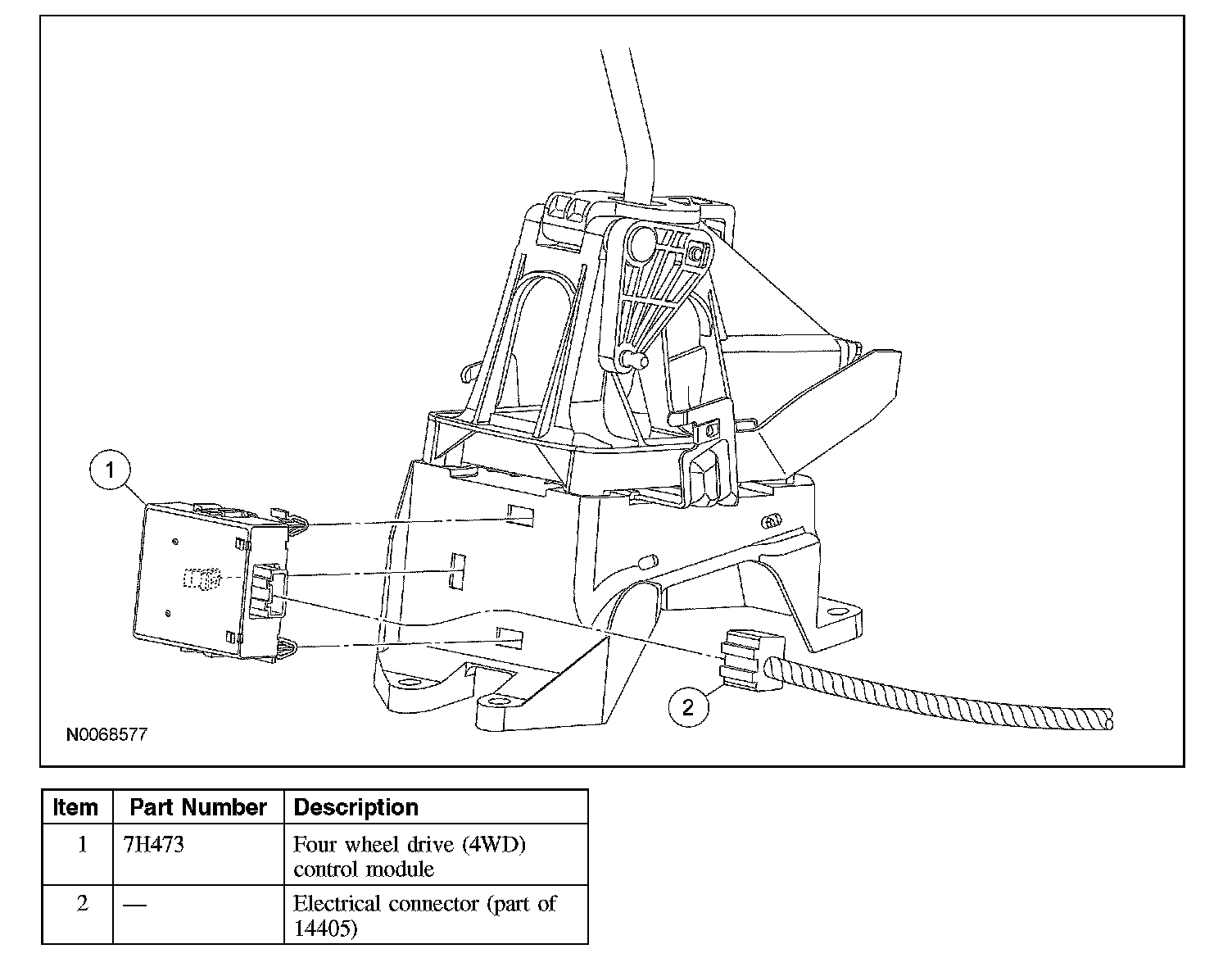 1

2

N0068577

| Item | Part Number | Description |
|---|---|---|
| 1 | 7H473 | Four wheel drive (4WD) control module |
| 2 | — | Electrical connector (part of 14405) |