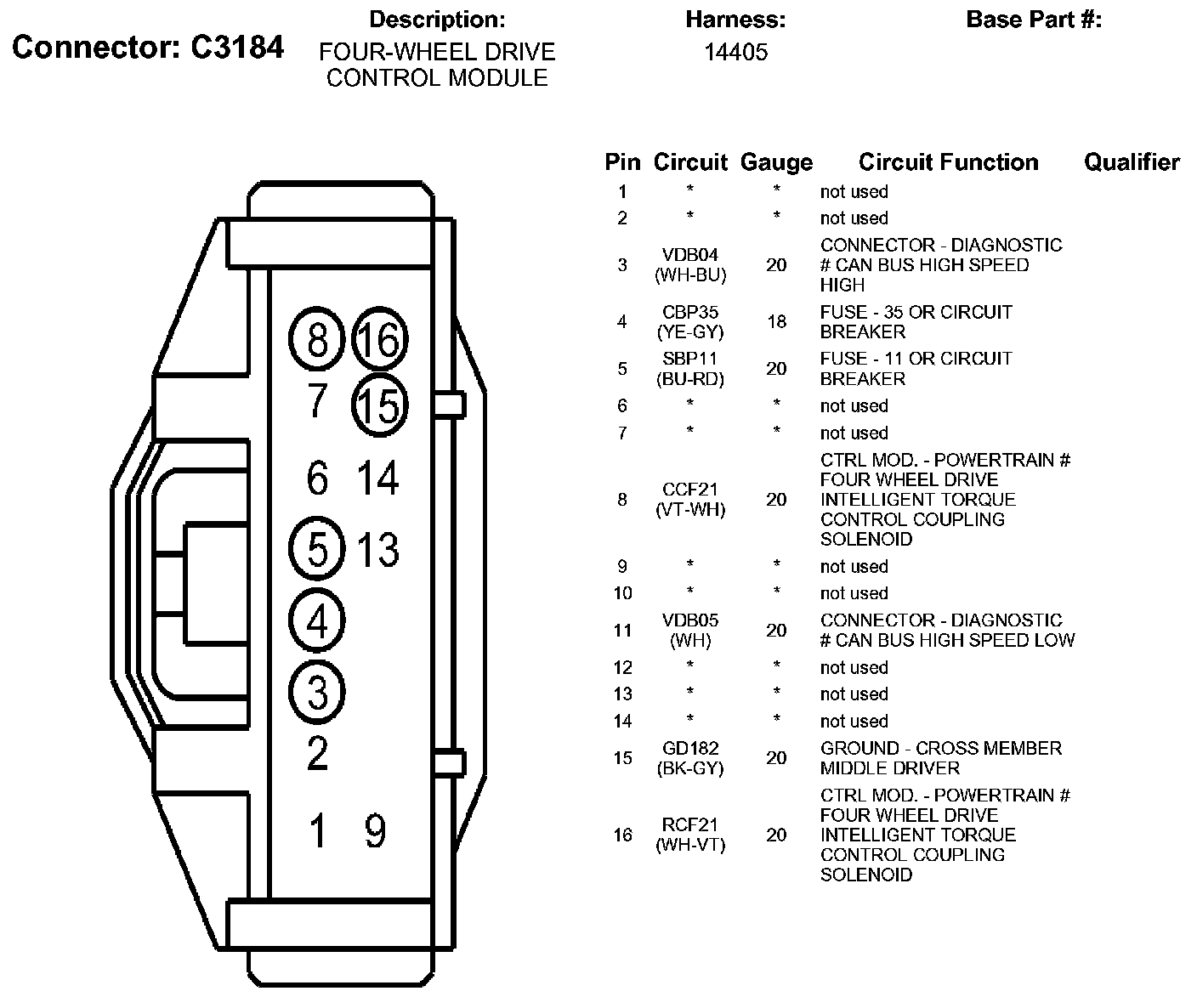 Connector: C3184

Description:
FOUR-WHEEL DRIVE CONTROL MODULE

Harness:
14405

Base Part #:

8 16
7 15
6 14
5 13
4
3
2
1 9

| Pin | Circuit | Gauge | Circuit Function | Qualifier |
|---|---|---|---|---|
| 1 | * | * | not used | |
| 2 | * | * | not used | |
| 3 | VDB04 (WH-BU) | 20 | CONNECTOR - DIAGNOSTIC # CAN BUS HIGH SPEED HIGH | |
| 4 | CBP35 (YE-GY) | 18 | FUSE - 35 OR CIRCUIT BREAKER | |
| 5 | SBP11 (BU-RD) | 20 | FUSE - 11 OR CIRCUIT BREAKER | |
| 6 | * | * | not used | |
| 7 | * | * | not used | |
| 8 | CCF21 (VT-WH) | 20 | CTRL MOD. - POWERTRAIN # FOUR WHEEL DRIVE INTELLIGENT TORQUE CONTROL COUPLING SOLENOID | |
| 9 | * | * | not used | |
| 10 | * | * | not used | |
| 11 | VDB05 (WH) | 20 | CONNECTOR - DIAGNOSTIC # CAN BUS HIGH SPEED LOW | |
| 12 | * | * | not used | |
| 13 | * | * | not used | |
| 14 | * | * | not used | |
| 15 | GD182 (BK-GY) | 20 | GROUND - CROSS MEMBER MIDDLE DRIVER | |
| 16 | RCF21 (WH-VT) | 20 | CTRL MOD. - POWERTRAIN # FOUR WHEEL DRIVE INTELLIGENT TORQUE CONTROL COUPLING SOLENOID | |