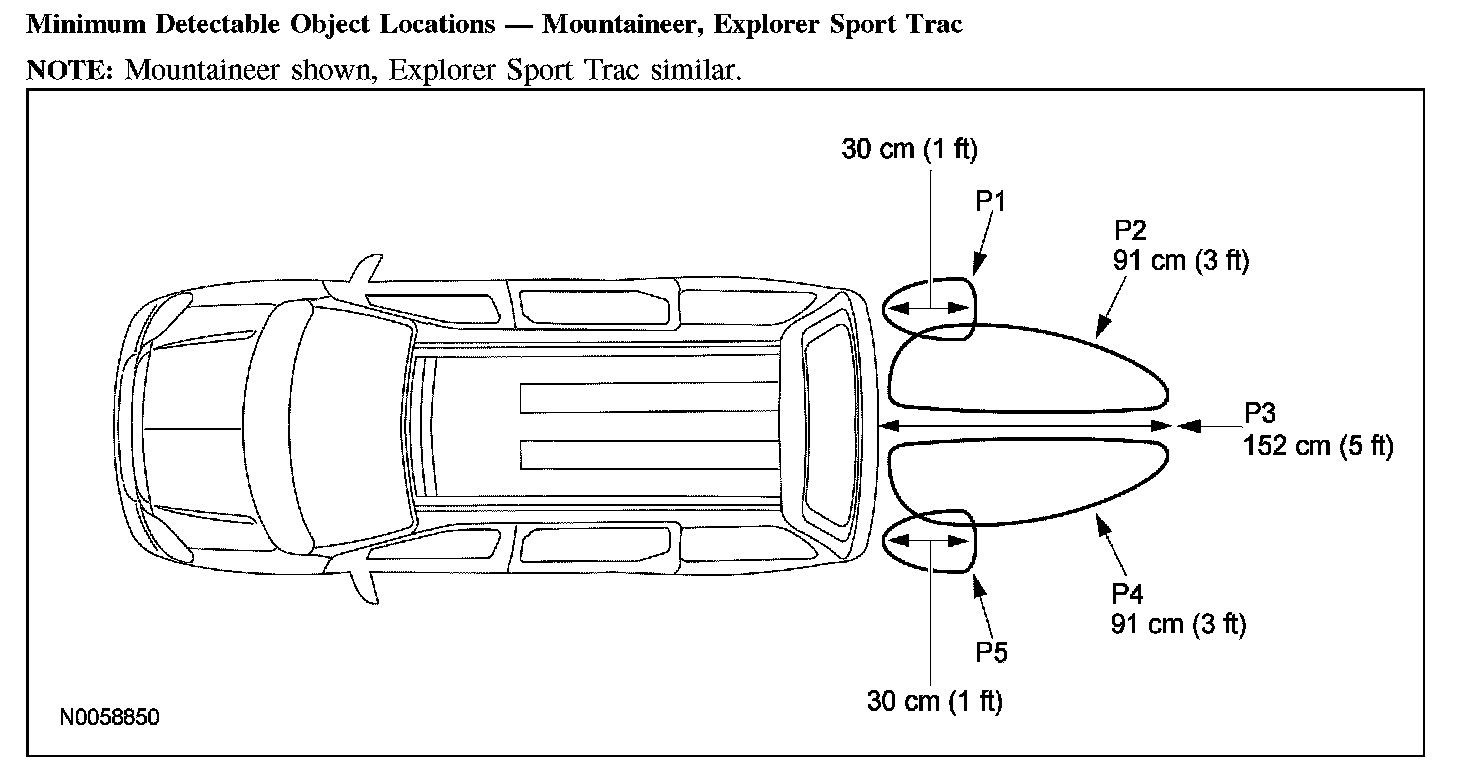 Minimum Detectable Object Locations — Mountaineer, Explorer Sport Trac

NOTE: Mountaineer shown, Explorer Sport Trac similar.

30 cm (1 ft)

P1

P2
91 cm (3 ft)

P3
152 cm (5 ft)

P4
91 cm (3 ft)

P5

30 cm (1 ft)

N0058850