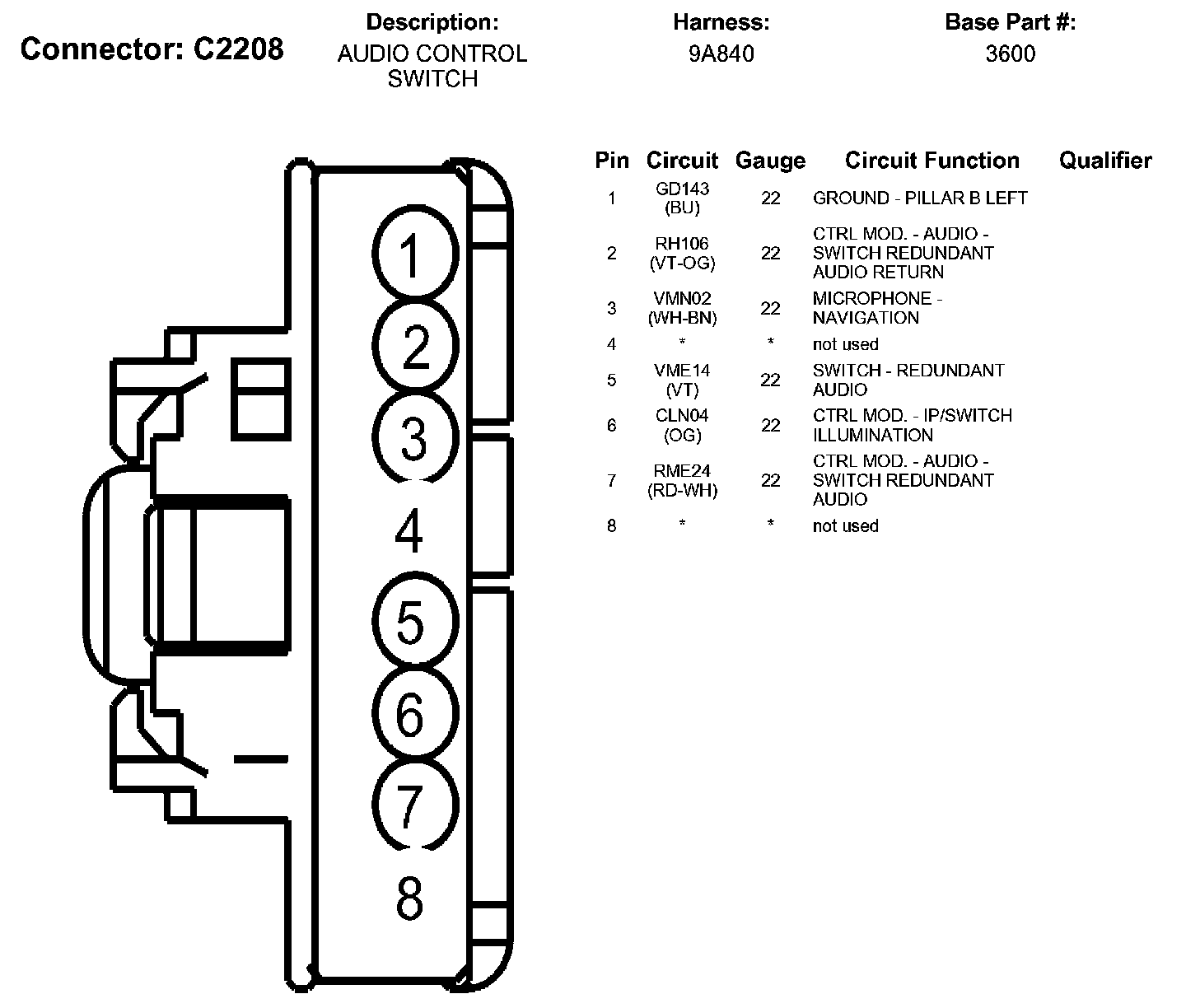 Connector: C2208

Description:
AUDIO CONTROL SWITCH

Harness:
9A840

Base Part #:
3600

1
2
3
4
5
6
7
8

| Pin | Circuit | Gauge | Circuit Function | Qualifier |
|---|---|---|---|---|
| 1 | GD143 (BU) | 22 | GROUND - PILLAR B LEFT | |
| 2 | RH106 (VT-OG) | 22 | CTRL MOD. - AUDIO - SWITCH REDUNDANT AUDIO RETURN | |
| 3 | VMN02 (WH-BN) | 22 | MICROPHONE - NAVIGATION | |
| 4 | * | * | not used | |
| 5 | VME14 (VT) | 22 | SWITCH - REDUNDANT AUDIO | |
| 6 | CLN04 (OG) | 22 | CTRL MOD. - IP/SWITCH ILLUMINATION | |
| 7 | RME24 (RD-WH) | 22 | CTRL MOD. - AUDIO - SWITCH REDUNDANT AUDIO | |
| 8 | * | * | not used | |