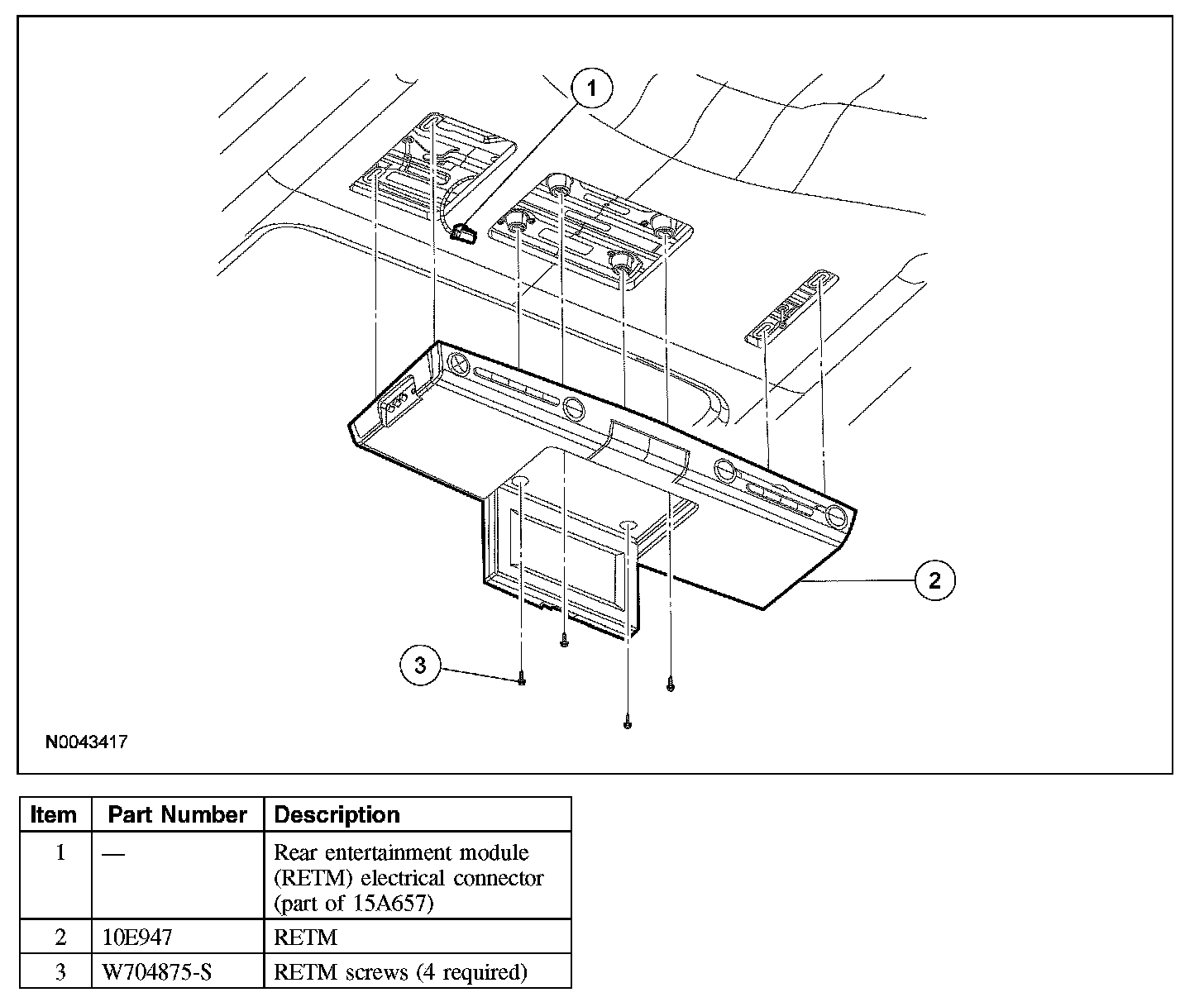 1

2

3

N0043417

| Item | Part Number | Description |
|---|---|---|
| 1 | — | Rear entertainment module (RETM) electrical connector (part of 15A657) |
| 2 | 10E947 | RETM |
| 3 | W704875-S | RETM screws (4 required) |