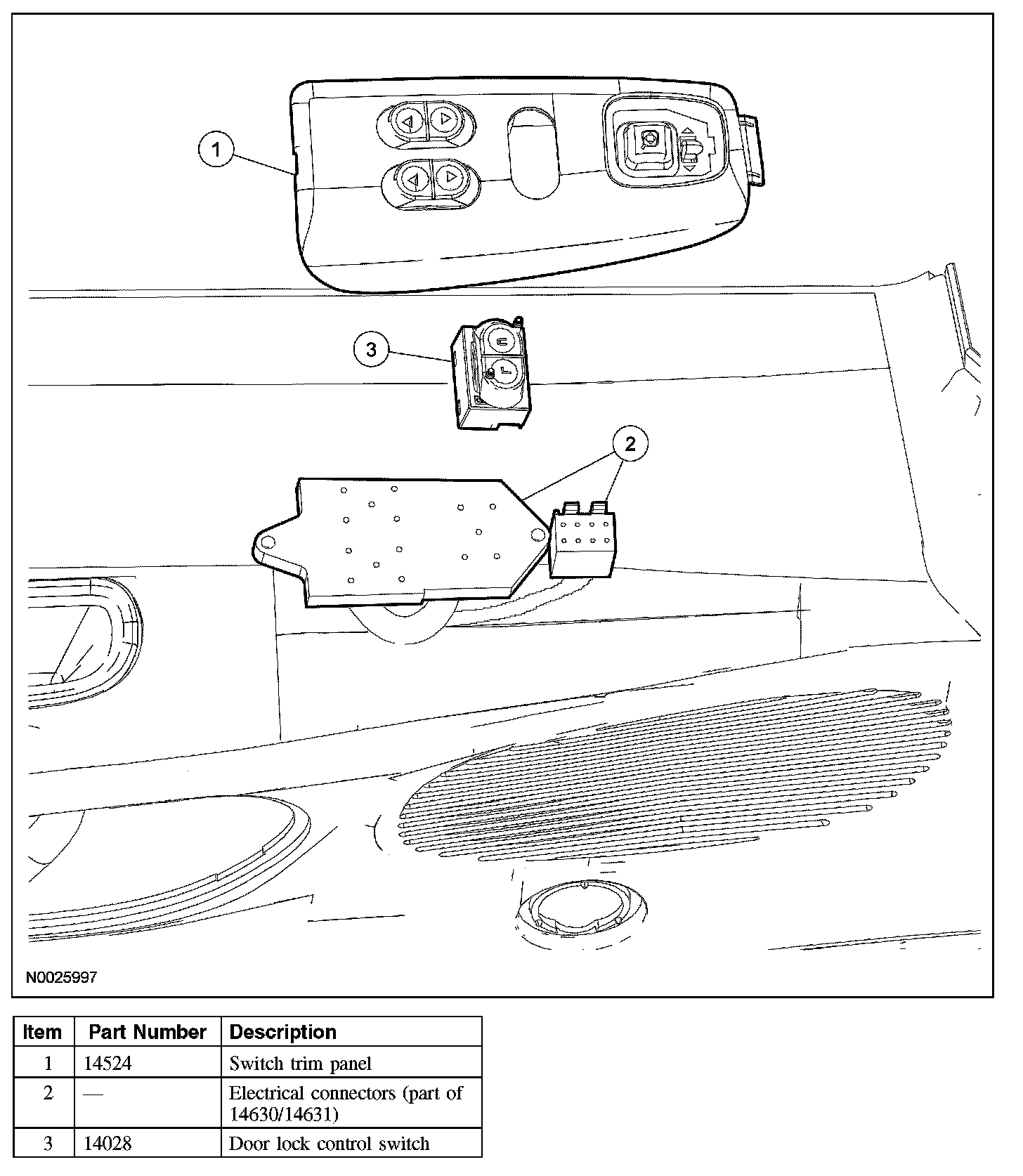 1

3

2

N0025997

| Item | Part Number | Description |
|---|---|---|
| 1 | 14524 | Switch trim panel |
| 2 | — | Electrical connectors (part of 14630/14631) |
| 3 | 14028 | Door lock control switch |