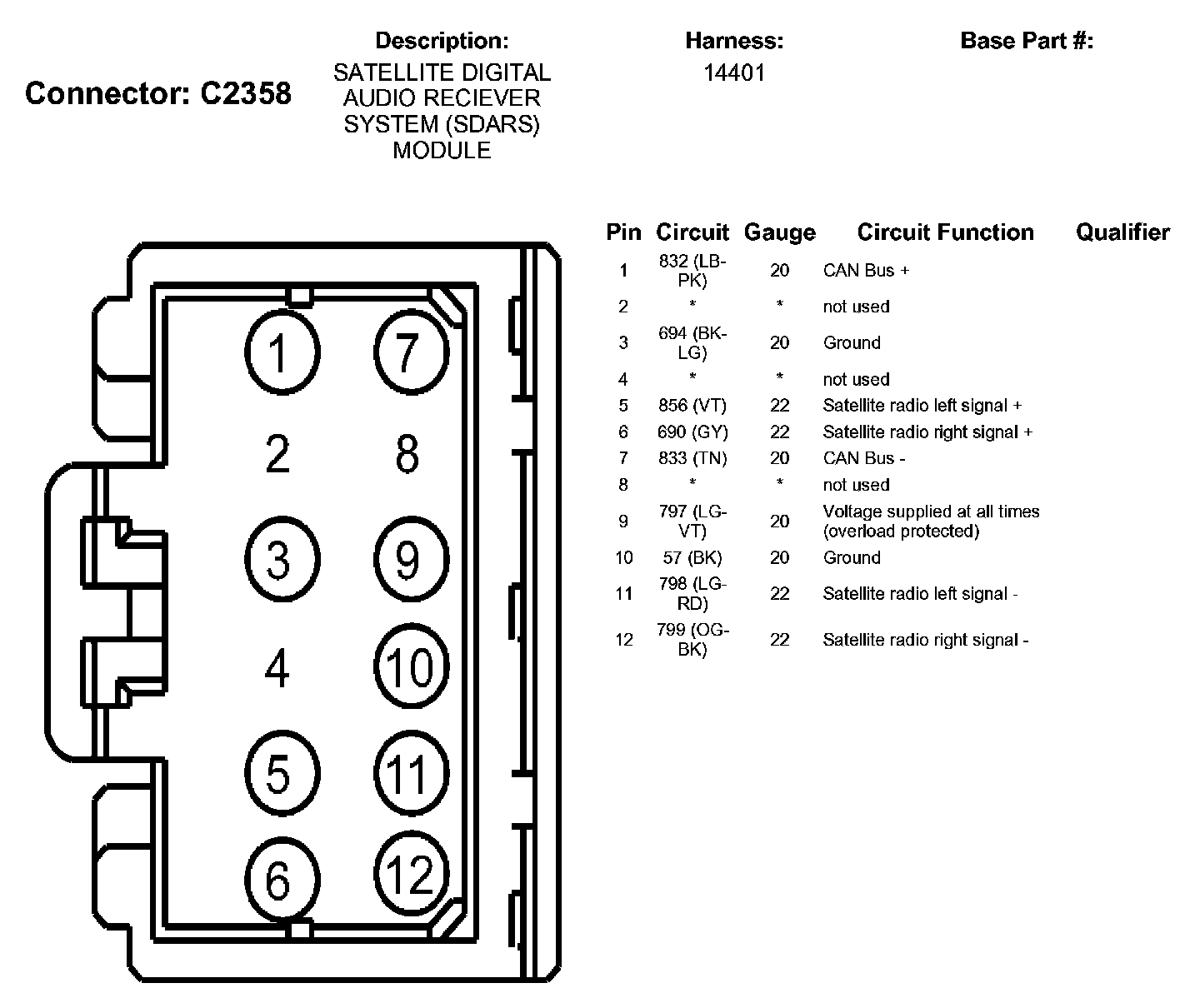 Connector: C2358

Description:
SATELLITE DIGITAL AUDIO RECIEVER SYSTEM (SDARS) MODULE

Harness:
14401

Base Part #:

1 7
2 8
3 9
4 10
5 11
6 12

| Pin | Circuit | Gauge | Circuit Function | Qualifier |
|---|---|---|---|---|
| 1 | 832 (LB-PK) | 20 | CAN Bus + | |
| 2 | * | * | not used | |
| 3 | 694 (BK-LG) | 20 | Ground | |
| 4 | * | * | not used | |
| 5 | 856 (VT) | 22 | Satellite radio left signal + | |
| 6 | 690 (GY) | 22 | Satellite radio right signal + | |
| 7 | 833 (TN) | 20 | CAN Bus - | |
| 8 | * | * | not used | |
| 9 | 797 (LG-VT) | 20 | Voltage supplied at all times (overload protected) | |
| 10 | 57 (BK) | 20 | Ground | |
| 11 | 798 (LG-RD) | 22 | Satellite radio left signal - | |
| 12 | 799 (OG-BK) | 22 | Satellite radio right signal - | |