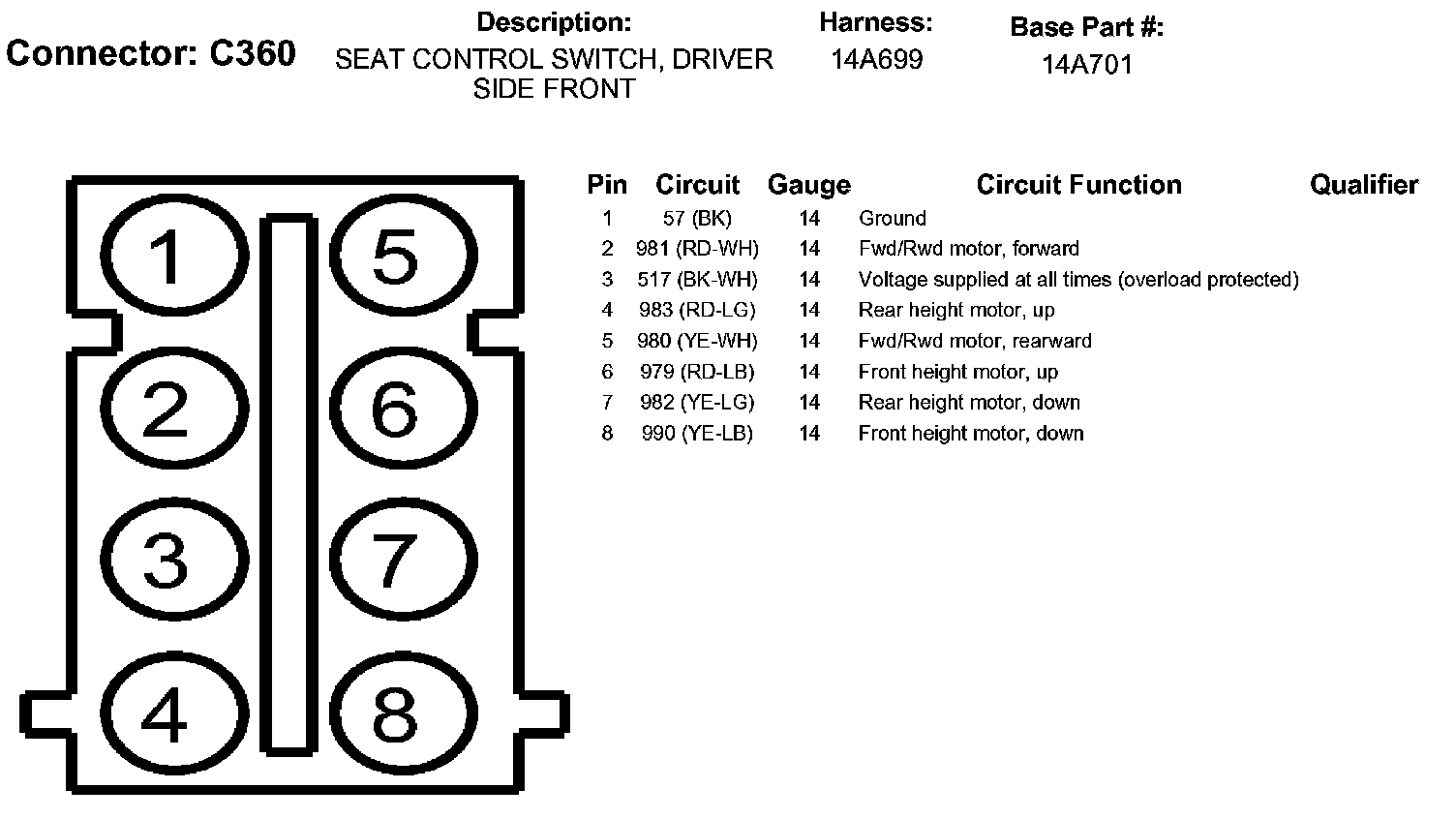 Connector: C360

Description:
SEAT CONTROL SWITCH, DRIVER SIDE FRONT

Harness:
14A699

Base Part #:
14A701

1
5
2
6
3
7
4
8

| Pin | Circuit | Gauge | Circuit Function | Qualifier |
|---|---|---|---|---|
| 1 | 57 (BK) | 14 | Ground | |
| 2 | 981 (RD-WH) | 14 | Fwd/Rwd motor, forward | |
| 3 | 517 (BK-WH) | 14 | Voltage supplied at all times (overload protected) | |
| 4 | 983 (RD-LG) | 14 | Rear height motor, up | |
| 5 | 980 (YE-WH) | 14 | Fwd/Rwd motor, rearward | |
| 6 | 979 (RD-LB) | 14 | Front height motor, up | |
| 7 | 982 (YE-LG) | 14 | Rear height motor, down | |
| 8 | 990 (YE-LB) | 14 | Front height motor, down | |