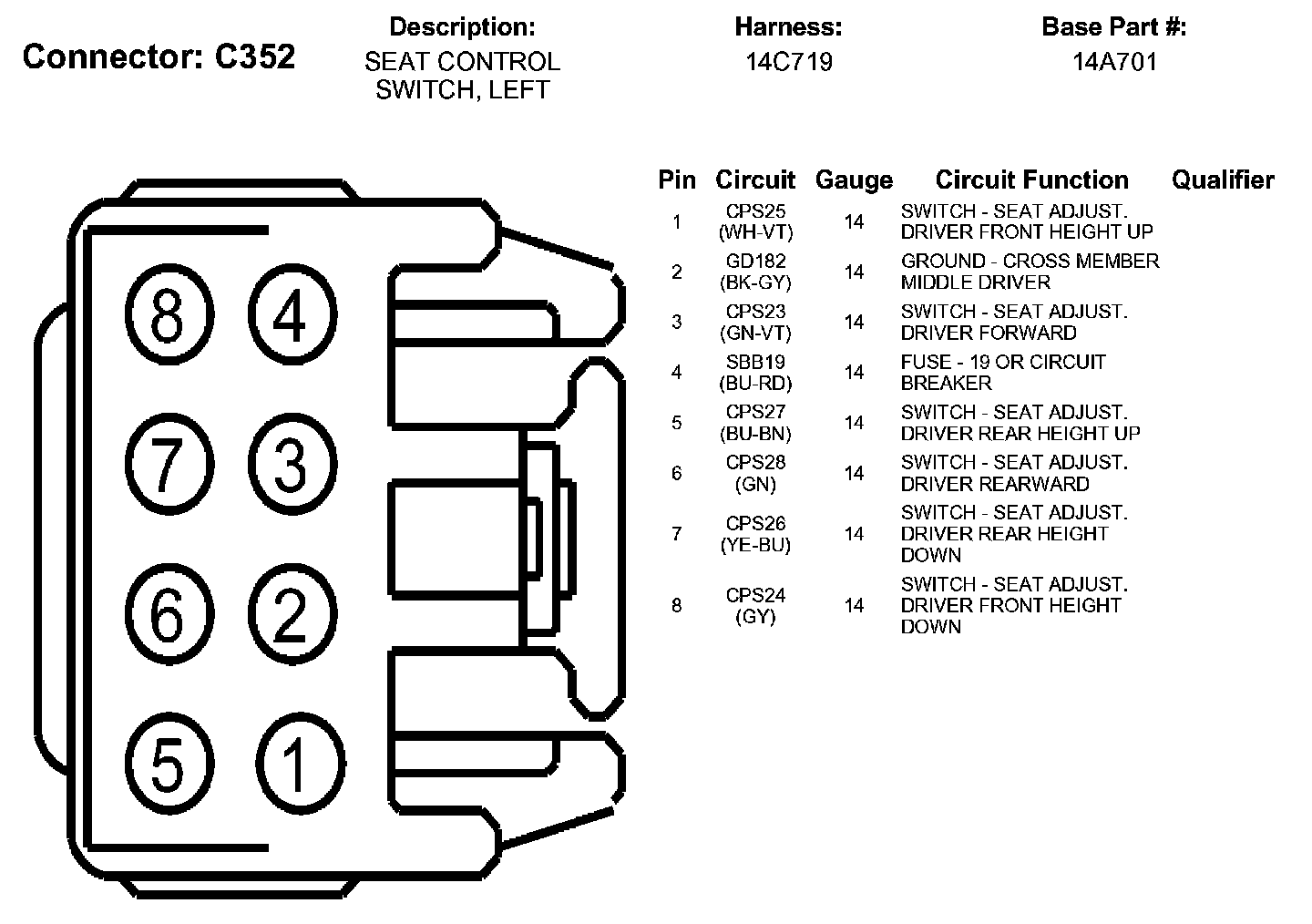 Connector: C352

Description:
SEAT CONTROL SWITCH, LEFT

Harness:
14C719

Base Part #:
14A701

8 4
7 3
6 2
5 1

| Pin | Circuit | Gauge | Circuit Function | Qualifier |
|---|---|---|---|---|
| 1 | CPS25 (WH-VT) | 14 | SWITCH - SEAT ADJUST. DRIVER FRONT HEIGHT UP | |
| 2 | GD182 (BK-GY) | 14 | GROUND - CROSS MEMBER MIDDLE DRIVER | |
| 3 | CPS23 (GN-VT) | 14 | SWITCH - SEAT ADJUST. DRIVER FORWARD | |
| 4 | SBB19 (BU-RD) | 14 | FUSE - 19 OR CIRCUIT BREAKER | |
| 5 | CPS27 (BU-BN) | 14 | SWITCH - SEAT ADJUST. DRIVER REAR HEIGHT UP | |
| 6 | CPS28 (GN) | 14 | SWITCH - SEAT ADJUST. DRIVER REARWARD | |
| 7 | CPS26 (YE-BU) | 14 | SWITCH - SEAT ADJUST. DRIVER REAR HEIGHT DOWN | |
| 8 | CPS24 (GY) | 14 | SWITCH - SEAT ADJUST. DRIVER FRONT HEIGHT DOWN | |