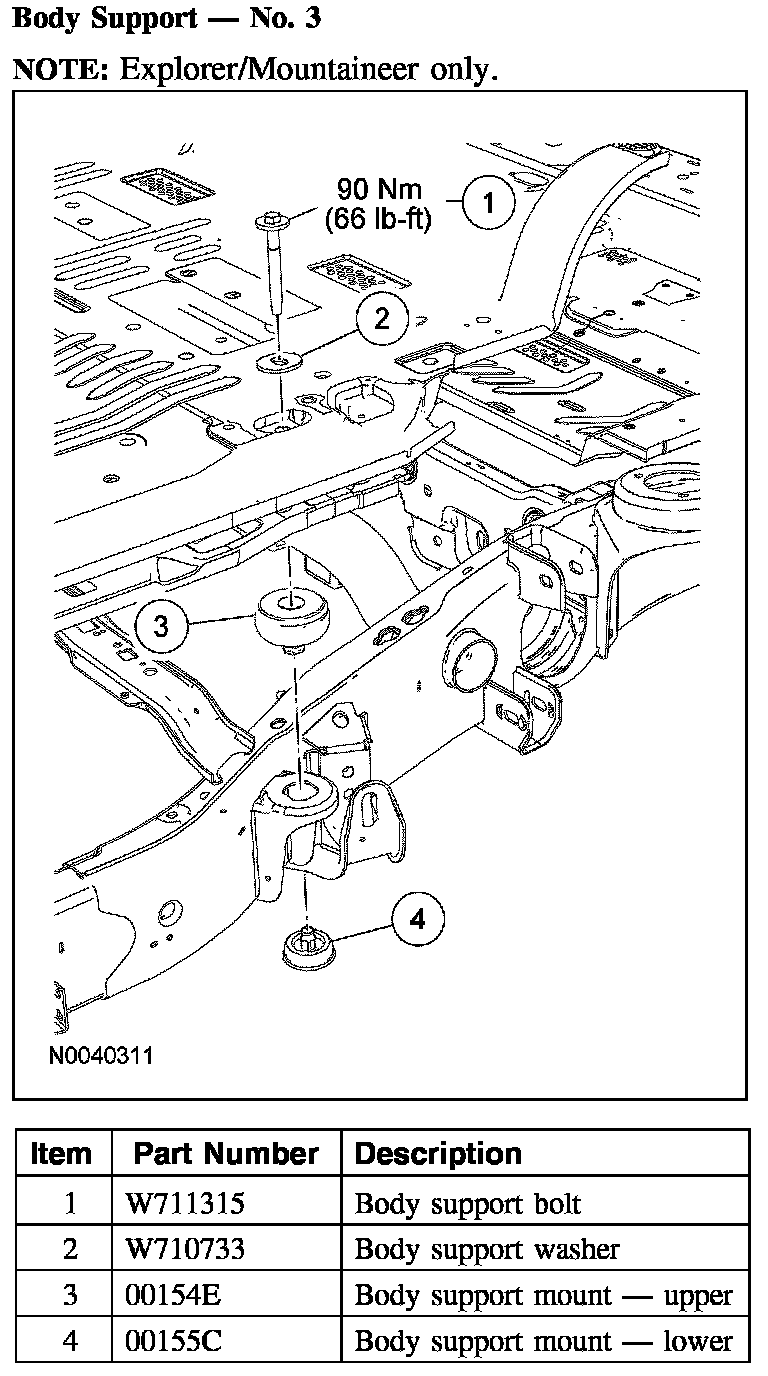 Body Support — No. 3

NOTE: Explorer/Mountaineer only.

90 Nm
(66 lb-ft)

1

2

3

4

N0040311

| Item | Part Number | Description |
|---|---|---|
| 1 | W711315 | Body support bolt |
| 2 | W710733 | Body support washer |
| 3 | 00154E | Body support mount — upper |
| 4 | 00155C | Body support mount — lower |