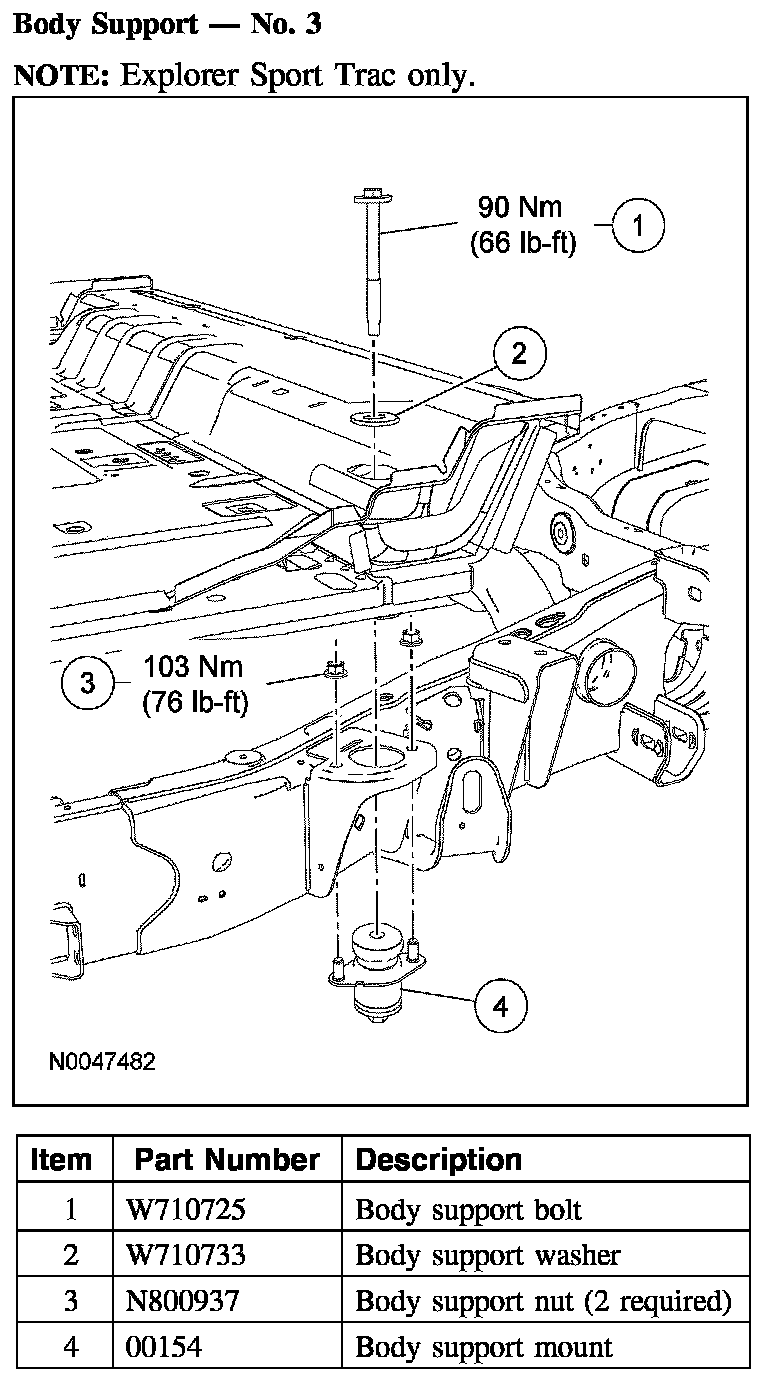 Body Support — No. 3

NOTE: Explorer Sport Trac only.

90 Nm
(66 lb-ft)
1

2

3
103 Nm
(76 lb-ft)

4

N0047482

| Item | Part Number | Description |
|---|---|---|
| 1 | W710725 | Body support bolt |
| 2 | W710733 | Body support washer |
| 3 | N800937 | Body support nut (2 required) |
| 4 | 00154 | Body support mount |