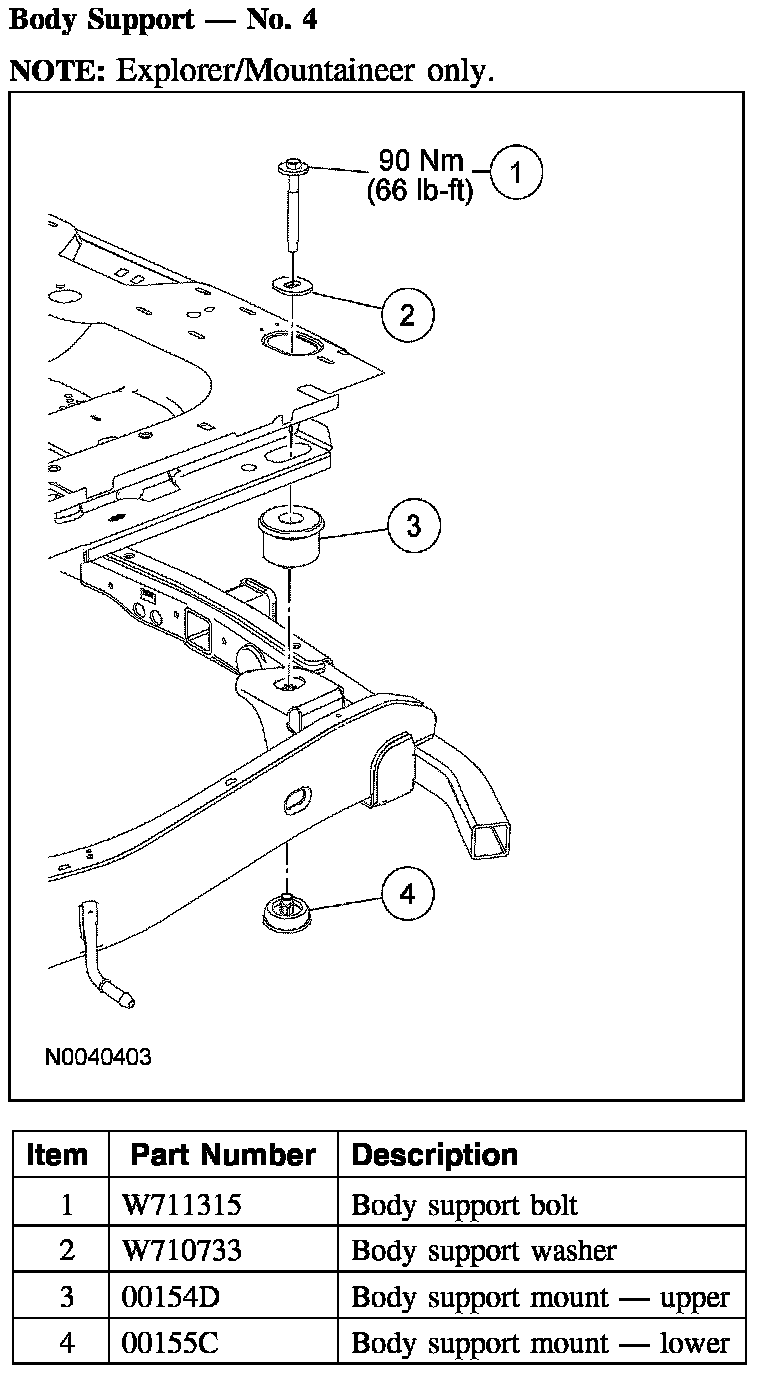 Body Support — No. 4

NOTE: Explorer/Mountaineer only.

90 Nm (66 lb-ft) 1

2

3

4

N0040403

| Item | Part Number | Description |
|---|---|---|
| 1 | W711315 | Body support bolt |
| 2 | W710733 | Body support washer |
| 3 | 00154D | Body support mount — upper |
| 4 | 00155C | Body support mount — lower |