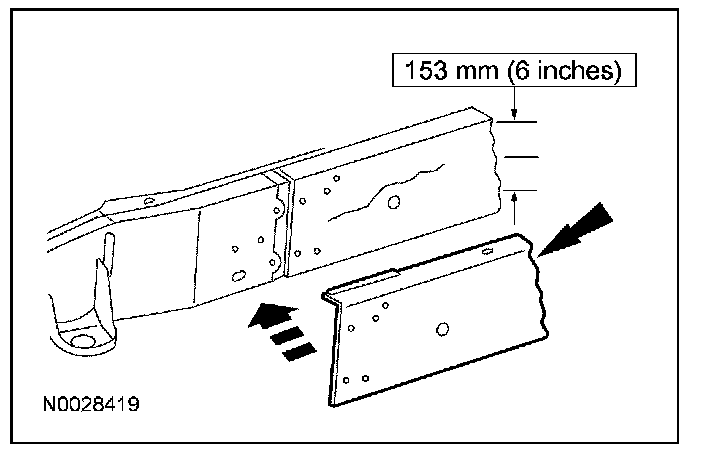 153 mm (6 inches)

N0028419