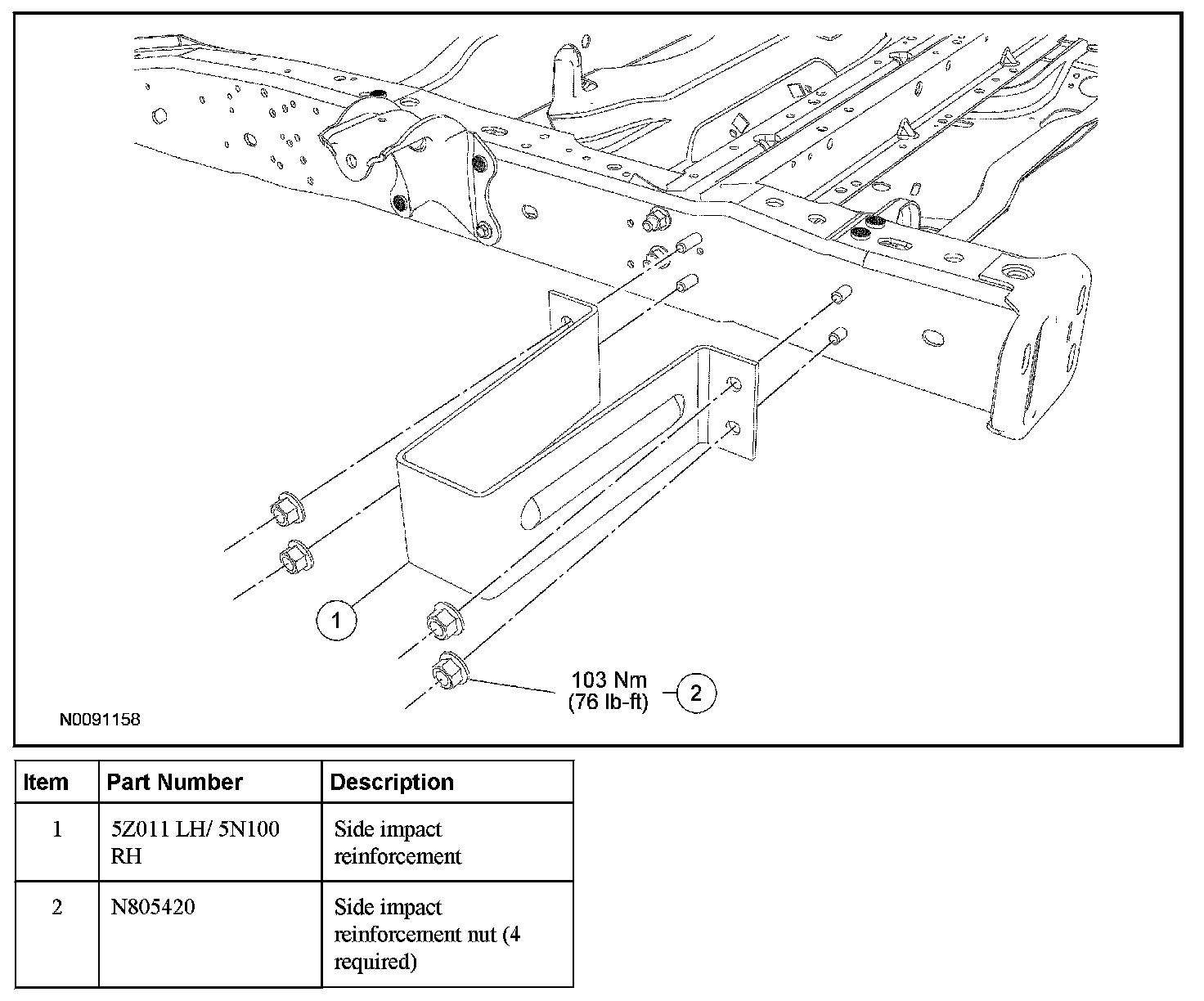 1

103 Nm
(76 lb-ft)

2

N0091158

| Item | Part Number | Description |
|---|---|---|
| 1 | 5Z011 LH/ 5N100 RH | Side impact reinforcement |
| 2 | N805420 | Side impact reinforcement nut (4 required) |