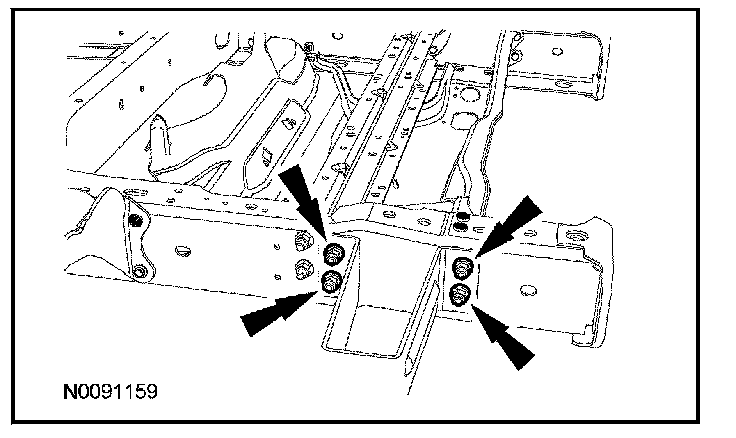 N0091159