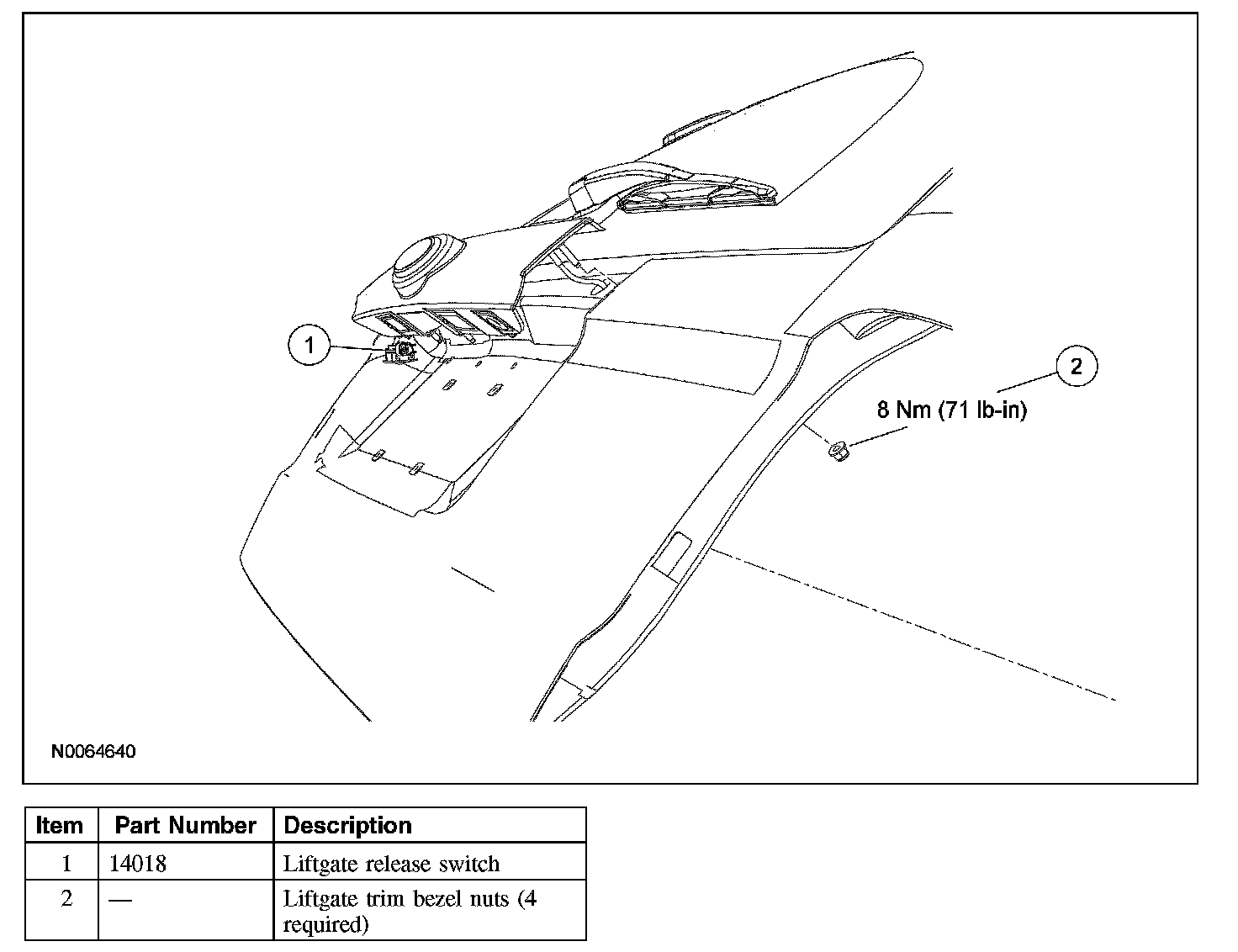 1

2

8 Nm (71 lb-in)

N0064640

| Item | Part Number | Description |
|---|---|---|
| 1 | 14018 | Liftgate release switch |
| 2 | — | Liftgate trim bezel nuts (4 required) |