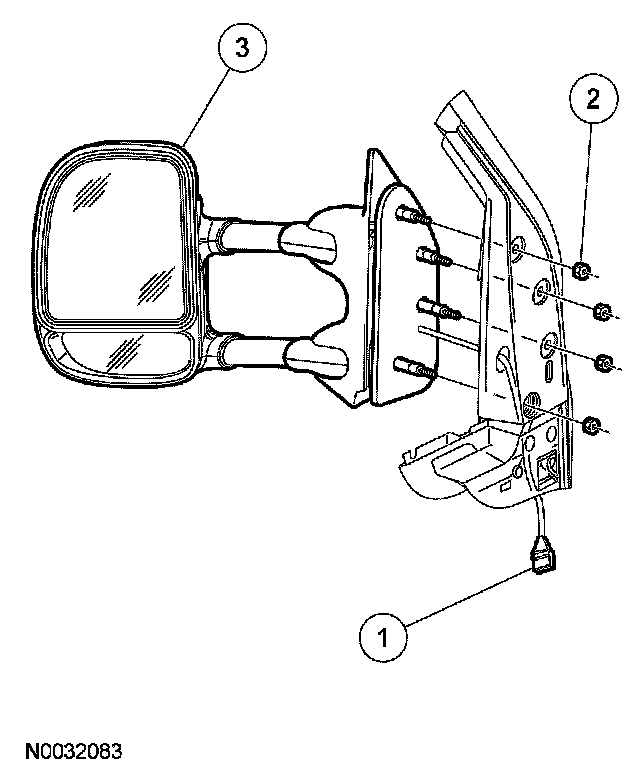 3

2

1

N0032083