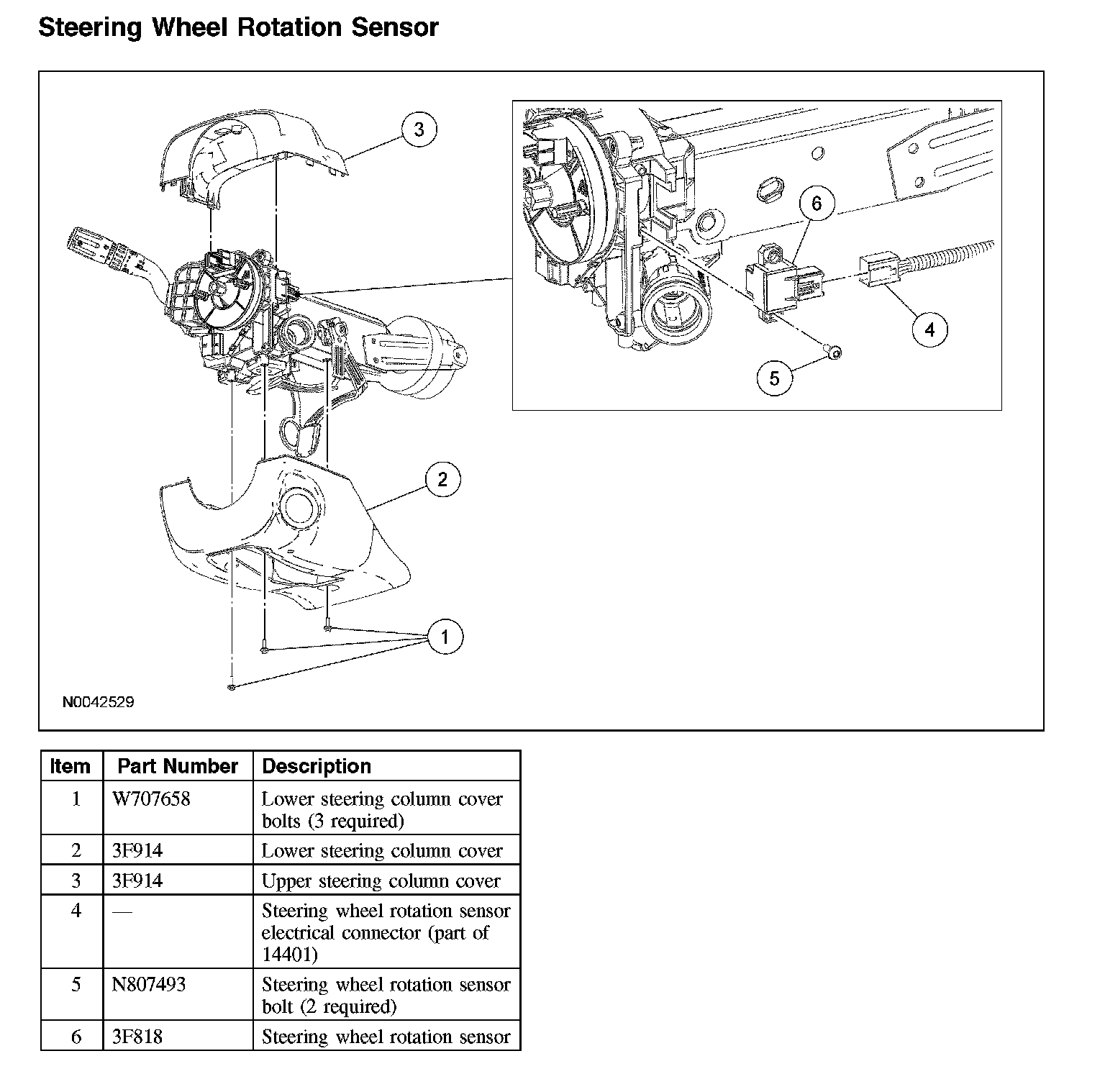 Steering Wheel Rotation Sensor

3
6
4
5
2
1
N0042529

| Item | Part Number | Description |
|---|---|---|
| 1 | W707658 | Lower steering column cover bolts (3 required) |
| 2 | 3F914 | Lower steering column cover |
| 3 | 3F914 | Upper steering column cover |
| 4 | — | Steering wheel rotation sensor electrical connector (part of 14401) |
| 5 | N807493 | Steering wheel rotation sensor bolt (2 required) |
| 6 | 3F818 | Steering wheel rotation sensor |