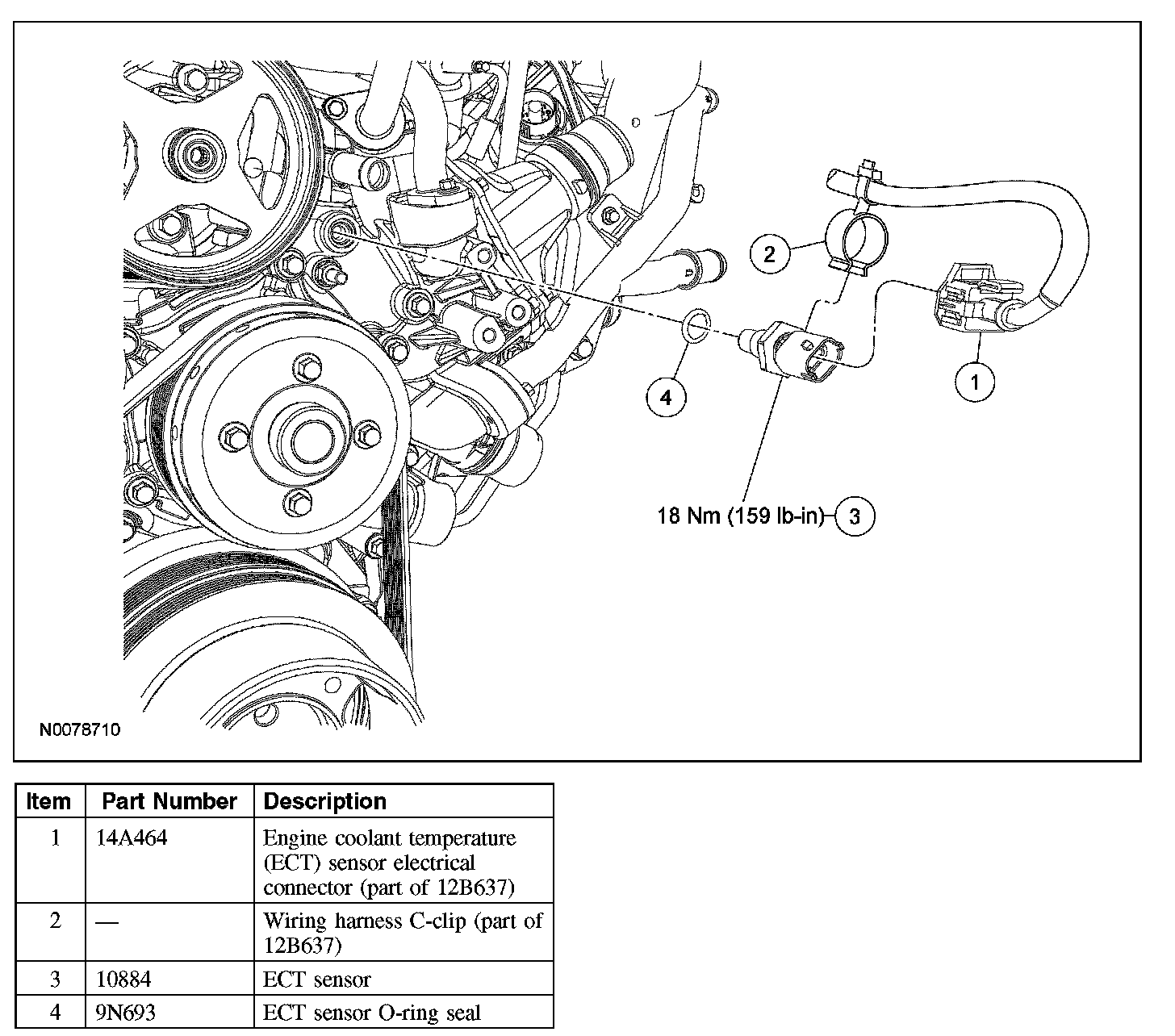 2

1

4

18 Nm (159 lb-in) 3

N0078710

| Item | Part Number | Description |
|---|---|---|
| 1 | 14A464 | Engine coolant temperature (ECT) sensor electrical connector (part of 12B637) |
| 2 | — | Wiring harness C-clip (part of 12B637) |
| 3 | 10884 | ECT sensor |
| 4 | 9N693 | ECT sensor O-ring seal |