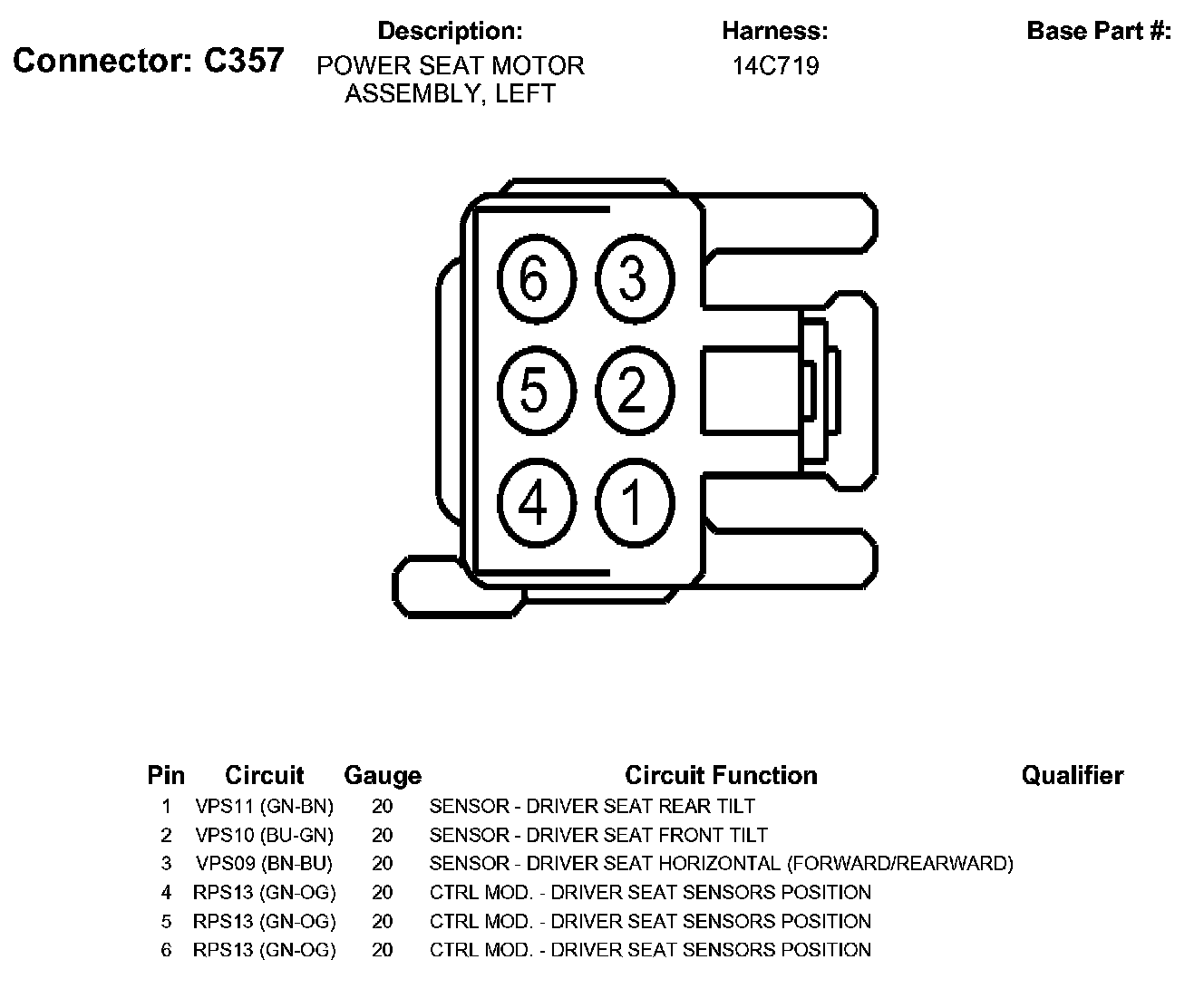 Connector: C357

Description:
POWER SEAT MOTOR ASSEMBLY, LEFT

Harness:
14C719

Base Part #:

6 3
5 2
4 1

| Pin | Circuit | Gauge | Circuit Function | Qualifier |
|---|---|---|---|---|
| 1 | VPS11 (GN-BN) | 20 | SENSOR - DRIVER SEAT REAR TILT | |
| 2 | VPS10 (BU-GN) | 20 | SENSOR - DRIVER SEAT FRONT TILT | |
| 3 | VPS09 (BN-BU) | 20 | SENSOR - DRIVER SEAT HORIZONTAL (FORWARD/REARWARD) | |
| 4 | RPS13 (GN-OG) | 20 | CTRL MOD. - DRIVER SEAT SENSORS POSITION | |
| 5 | RPS13 (GN-OG) | 20 | CTRL MOD. - DRIVER SEAT SENSORS POSITION | |
| 6 | RPS13 (GN-OG) | 20 | CTRL MOD. - DRIVER SEAT SENSORS POSITION | |