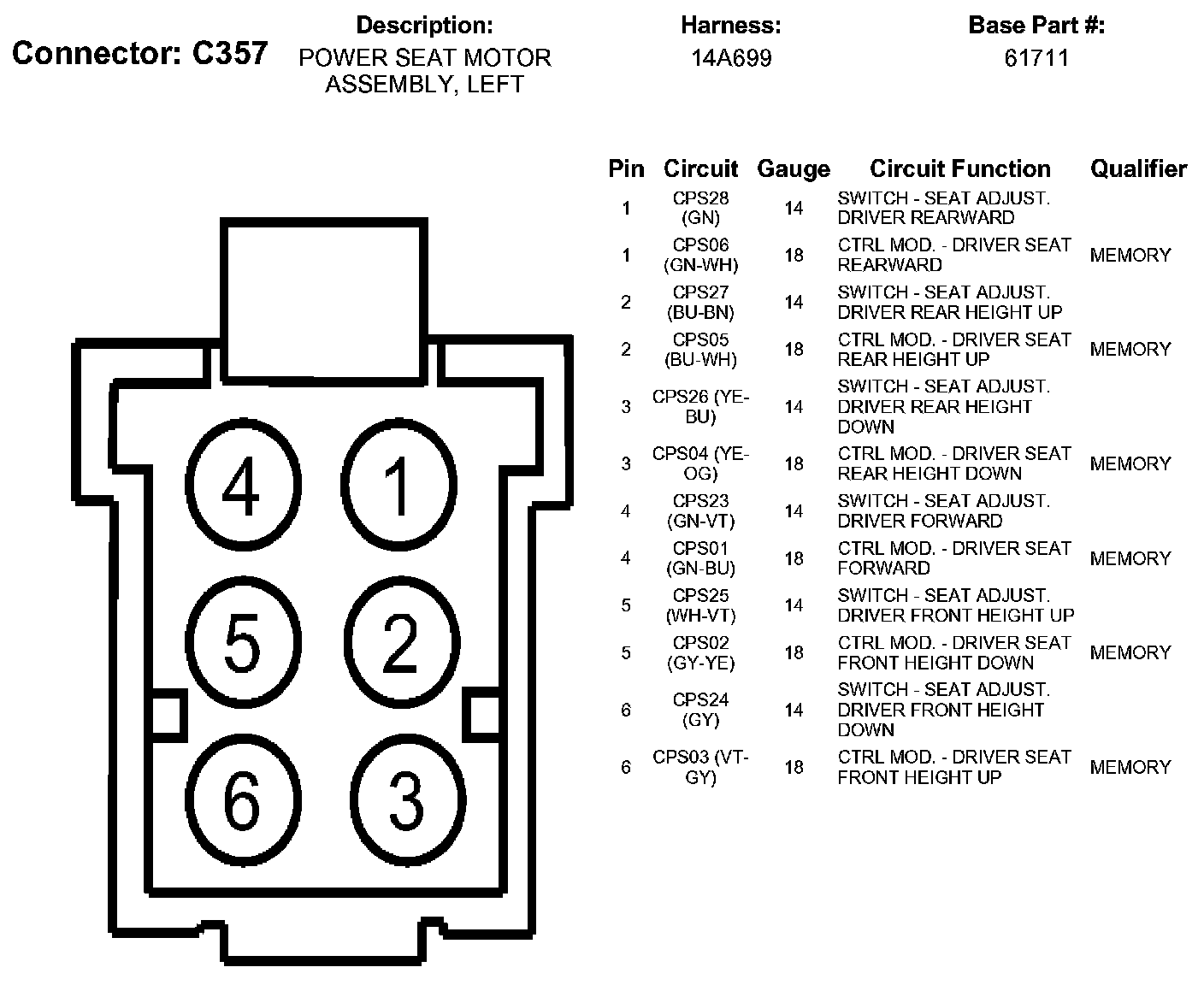 Connector: C357

Description:
POWER SEAT MOTOR ASSEMBLY, LEFT

Harness:
14A699

Base Part #:
61711

4 1
5 2
6 3

| Pin | Circuit | Gauge | Circuit Function | Qualifier |
|---|---|---|---|---|
| 1 | CPS28 (GN) | 14 | SWITCH - SEAT ADJUST. DRIVER REARWARD | |
| 1 | CPS06 (GN-WH) | 18 | CTRL MOD. - DRIVER SEAT REARWARD | MEMORY |
| 2 | CPS27 (BU-BN) | 14 | SWITCH - SEAT ADJUST. DRIVER REAR HEIGHT UP | |
| 2 | CPS05 (BU-WH) | 18 | CTRL MOD. - DRIVER SEAT REAR HEIGHT UP | MEMORY |
| 3 | CPS26 (YE-BU) | 14 | SWITCH - SEAT ADJUST. DRIVER REAR HEIGHT DOWN | |
| 3 | CPS04 (YE-OG) | 18 | CTRL MOD. - DRIVER SEAT REAR HEIGHT DOWN | MEMORY |
| 4 | CPS23 (GN-VT) | 14 | SWITCH - SEAT ADJUST. DRIVER FORWARD | |
| 4 | CPS01 (GN-BU) | 18 | CTRL MOD. - DRIVER SEAT FORWARD | MEMORY |
| 5 | CPS25 (WH-VT) | 14 | SWITCH - SEAT ADJUST. DRIVER FRONT HEIGHT UP | |
| 5 | CPS02 (GY-YE) | 18 | CTRL MOD. - DRIVER SEAT FRONT HEIGHT DOWN | MEMORY |
| 6 | CPS24 (GY) | 14 | SWITCH - SEAT ADJUST. DRIVER FRONT HEIGHT DOWN | |
| 6 | CPS03 (VT-GY) | 18 | CTRL MOD. - DRIVER SEAT FRONT HEIGHT UP | MEMORY |