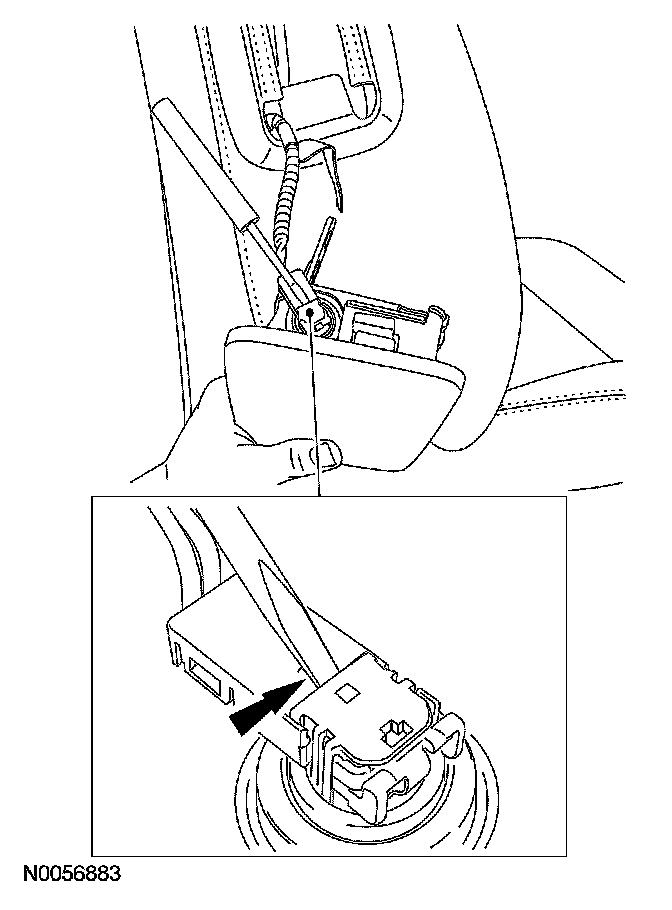 N0056883