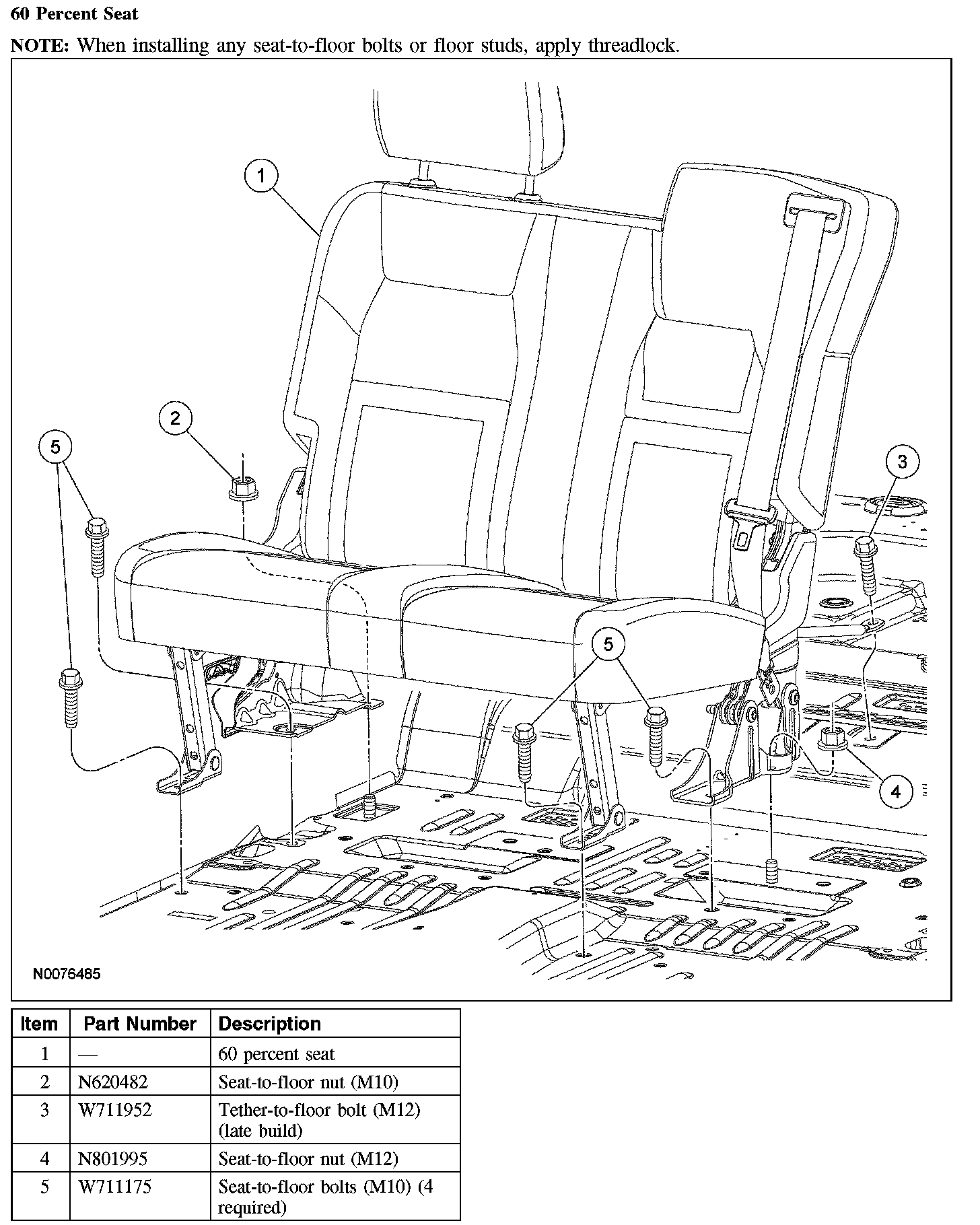 60 Percent Seat

NOTE: When installing any seat-to-floor bolts or floor studs, apply threadlock.

1
2
5
3
5
4

N0076485

| Item | Part Number | Description |
|---|---|---|
| 1 | — | 60 percent seat |
| 2 | N620482 | Seat-to-floor nut (M10) |
| 3 | W711952 | Tether-to-floor bolt (M12) (late build) |
| 4 | N801995 | Seat-to-floor nut (M12) |
| 5 | W711175 | Seat-to-floor bolts (M10) (4 required) |