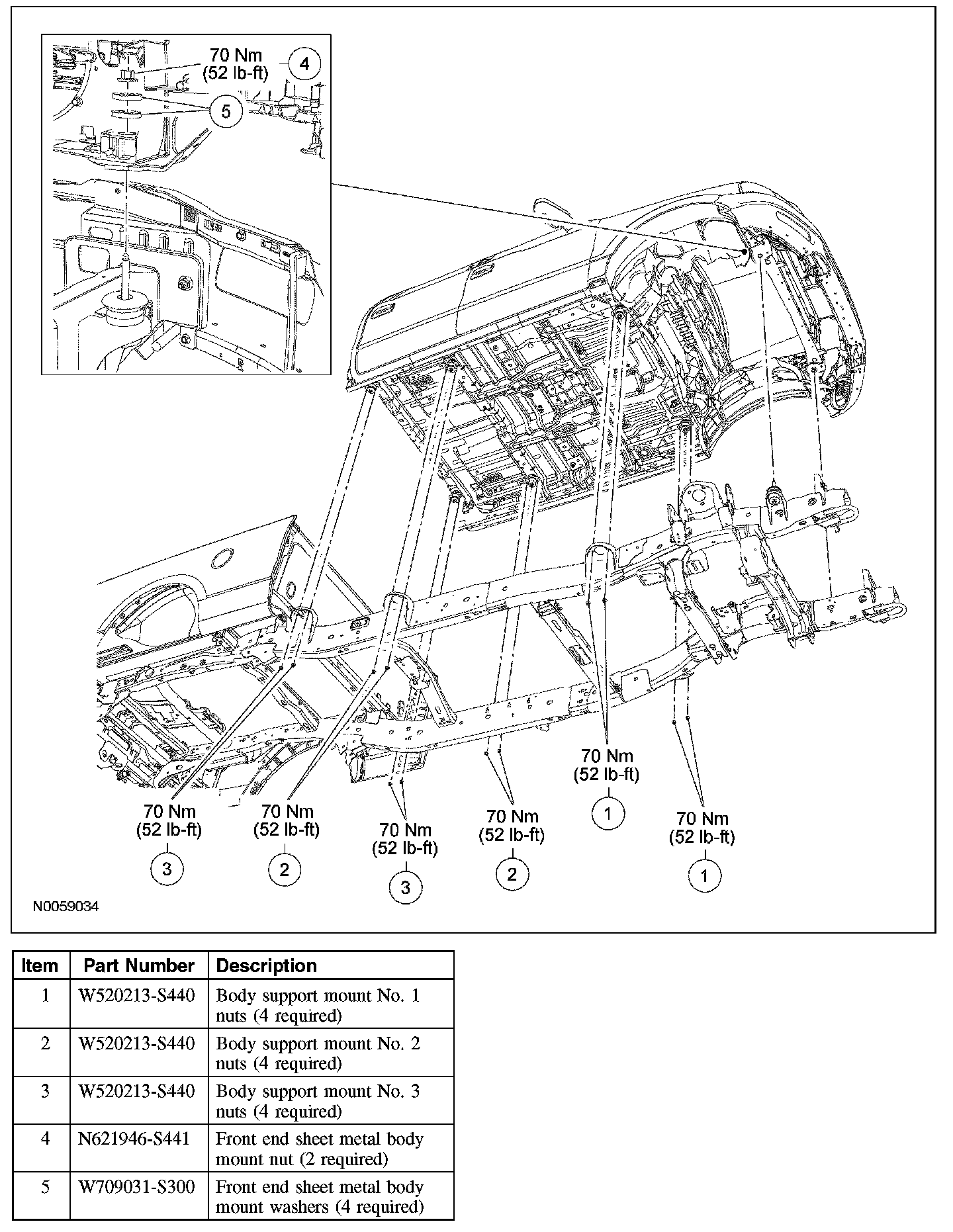 70 Nm
(52 lb-ft)
4

5

70 Nm
(52 lb-ft)
3

70 Nm
(52 lb-ft)
2

70 Nm
(52 lb-ft)
3

70 Nm
(52 lb-ft)
2

70 Nm
(52 lb-ft)
1

70 Nm
(52 lb-ft)
1

N0059034

| Item | Part Number | Description |
|---|---|---|
| 1 | W520213-S440 | Body support mount No. 1 nuts (4 required) |
| 2 | W520213-S440 | Body support mount No. 2 nuts (4 required) |
| 3 | W520213-S440 | Body support mount No. 3 nuts (4 required) |
| 4 | N621946-S441 | Front end sheet metal body mount nut (2 required) |
| 5 | W709031-S300 | Front end sheet metal body mount washers (4 required) |