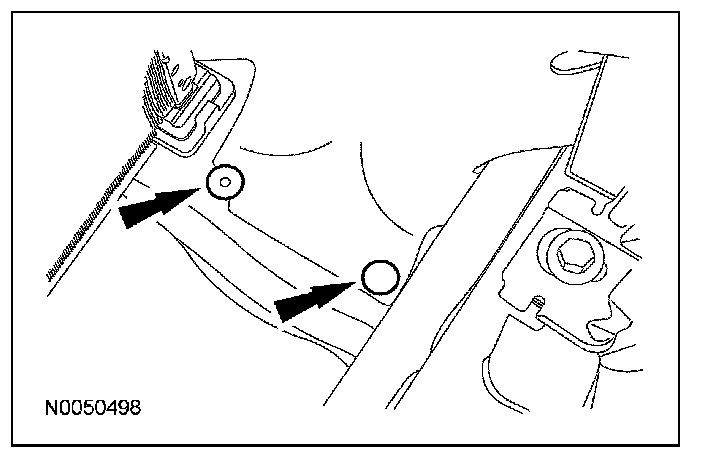 N0050498