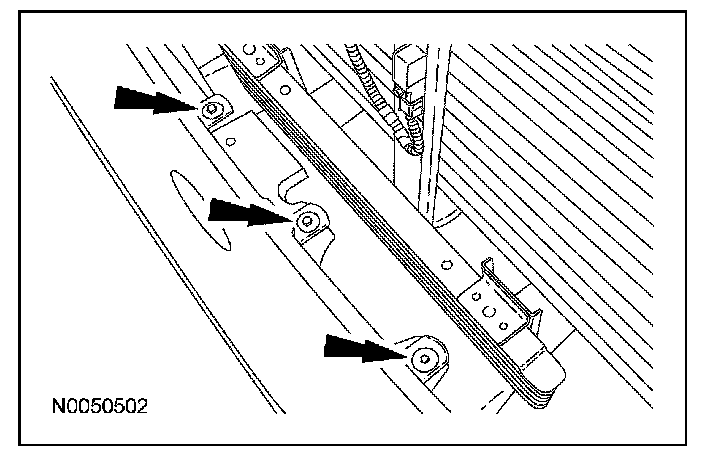 N0050502