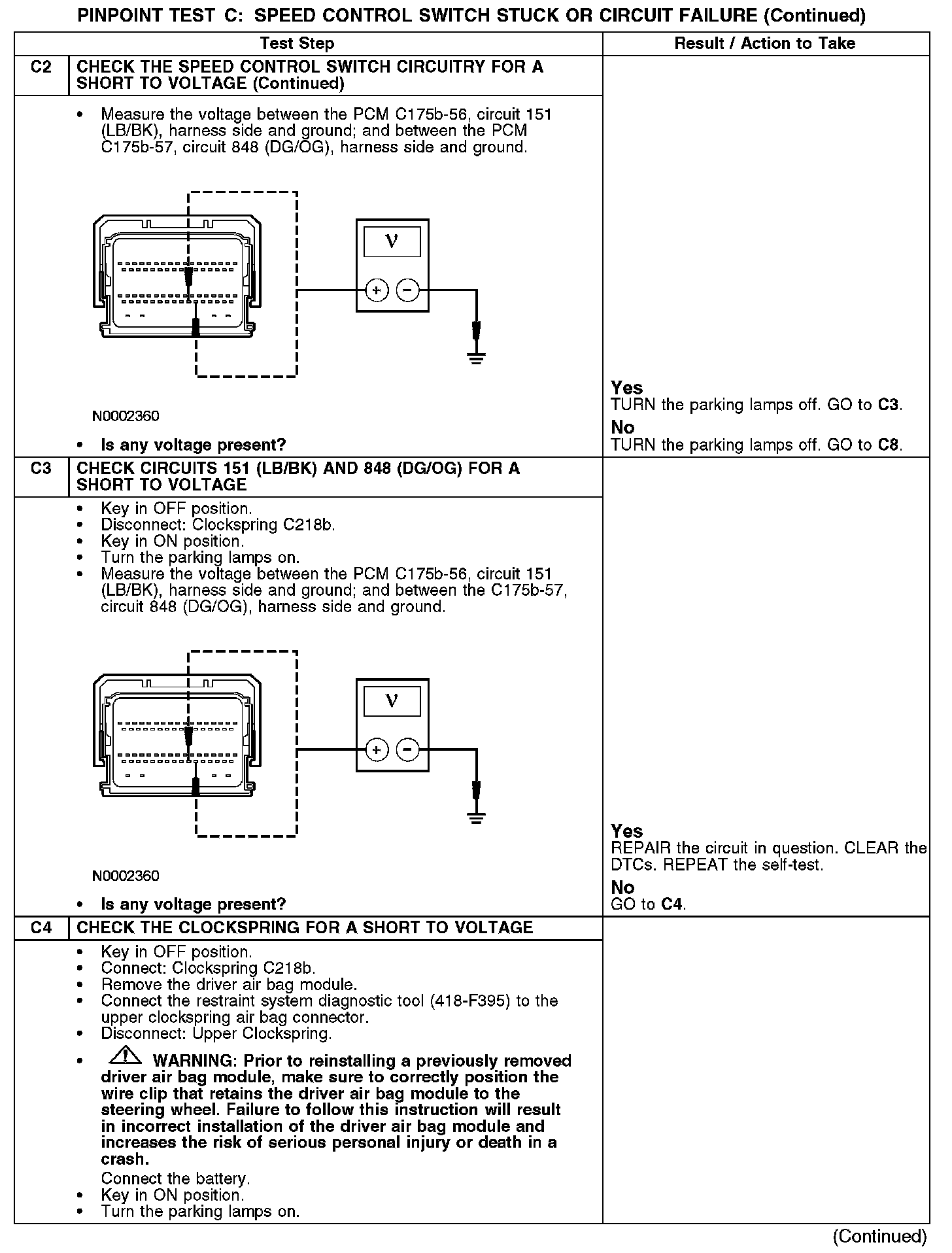 PINPOINT TEST C: SPEED CONTROL SWITCH STUCK OR CIRCUIT FAILURE (Continued)

| | Test Step | Result / Action to Take |
|---|---|---|
| C2 | CHECK THE SPEED CONTROL SWITCH CIRCUITRY FOR A SHORT TO VOLTAGE (Continued) | |
| | • Measure the voltage between the PCM C175b-56, circuit 151 (LB/BK), harness side and ground; and between the PCM C175b-57, circuit 848 (DG/OG), harness side and ground. V + − N0002360 • Is any voltage present? | Yes TURN the parking lamps off. GO to C3. No TURN the parking lamps off. GO to C8. |
| C3 | CHECK CIRCUITS 151 (LB/BK) AND 848 (DG/OG) FOR A SHORT TO VOLTAGE | |
| | • Key in OFF position. • Disconnect: Clockspring C218b. • Key in ON position. • Turn the parking lamps on. • Measure the voltage between the PCM C175b-56, circuit 151 (LB/BK), harness side and ground; and between the C175b-57, circuit 848 (DG/OG), harness side and ground. V + − N0002360 • Is any voltage present? | Yes REPAIR the circuit in question. CLEAR the DTCs. REPEAT the self-test. No GO to C4. |
| C4 | CHECK THE CLOCKSPRING FOR A SHORT TO VOLTAGE | |
| | • Key in OFF position. • Connect: Clockspring C218b. • Remove the driver air bag module. • Connect the restraint system diagnostic tool (418-F395) to the upper clockspring air bag connector. • Disconnect: Upper Clockspring. • WARNING: Prior to reinstalling a previously removed driver air bag module, make sure to correctly position the wire clip that retains the driver air bag module to the steering wheel. Failure to follow this instruction will result in incorrect installation of the driver air bag module and increases the risk of serious personal injury or death in a crash. Connect the battery. • Key in ON position. • Turn the parking lamps on. | |

(Continued)