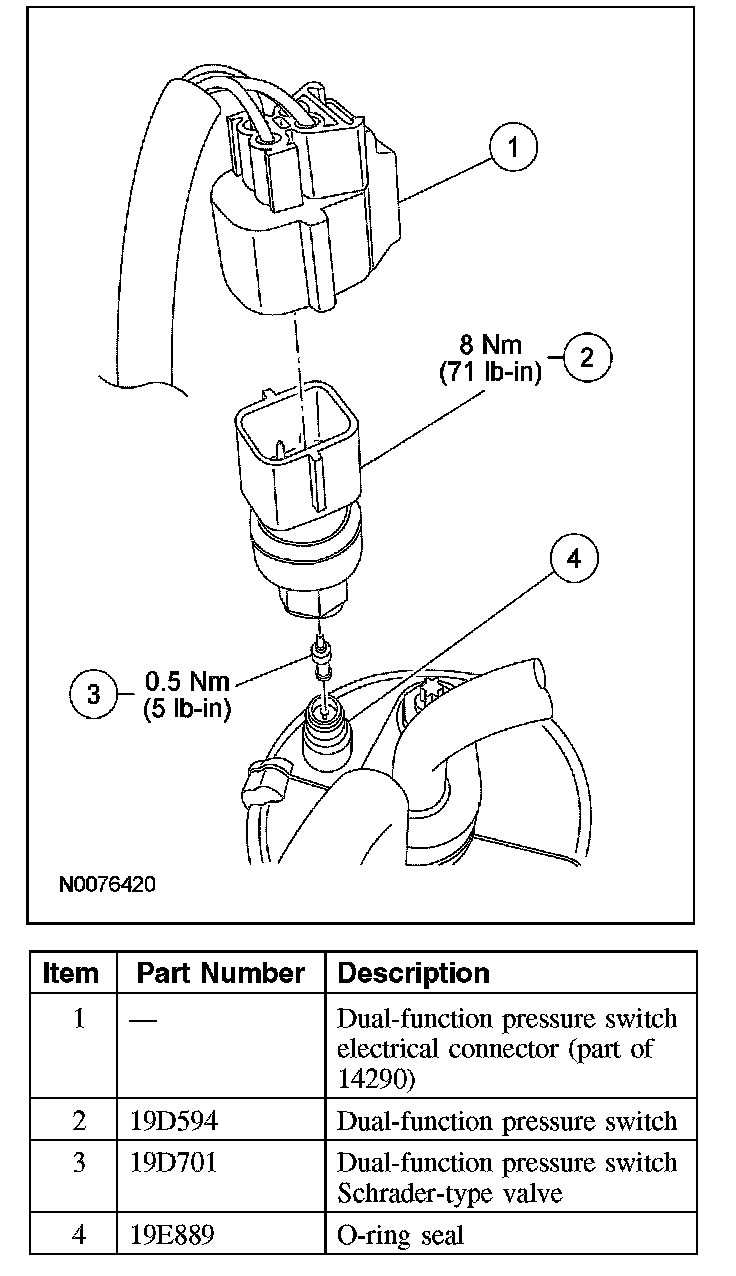 1

8 Nm
(71 lb-in)
2

4

3
0.5 Nm
(5 lb-in)

N0076420

| Item | Part Number | Description |
|---|---|---|
| 1 | — | Dual-function pressure switch electrical connector (part of 14290) |
| 2 | 19D594 | Dual-function pressure switch |
| 3 | 19D701 | Dual-function pressure switch Schrader-type valve |
| 4 | 19E889 | O-ring seal |