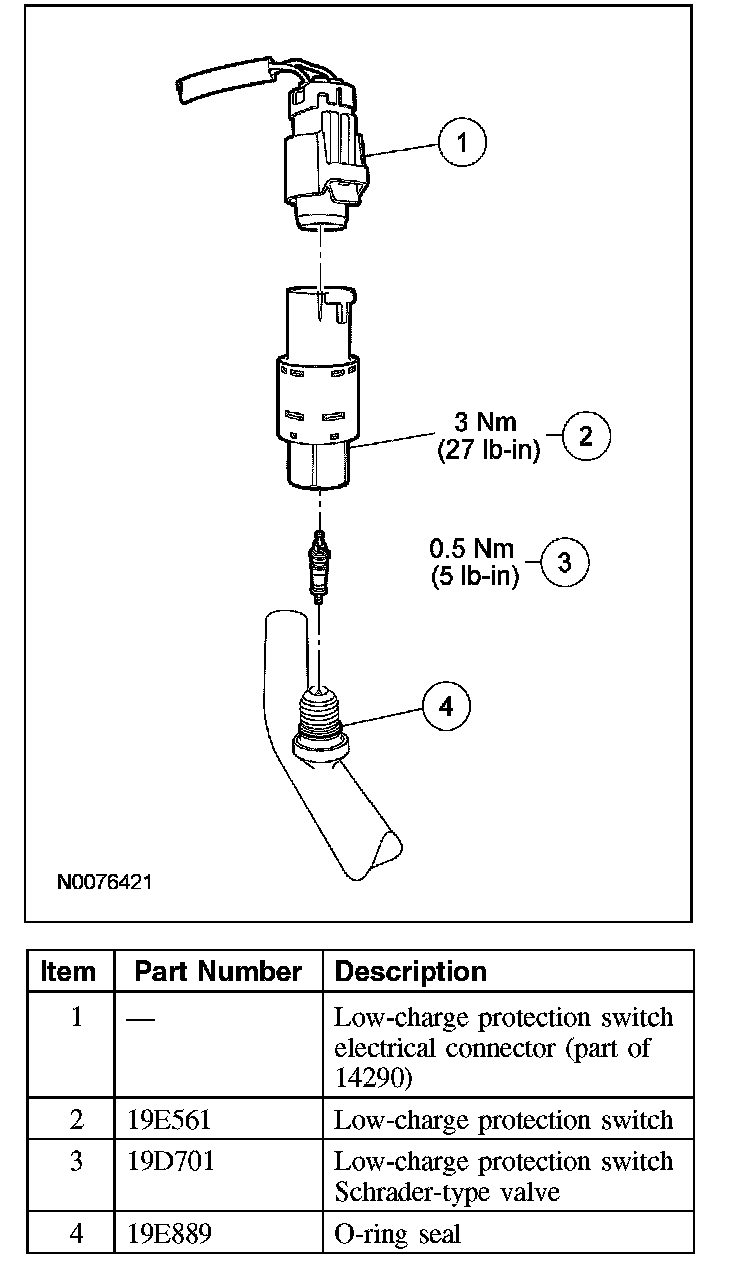 1

3 Nm
(27 lb-in)

2

0.5 Nm
(5 lb-in)

3

4

N0076421

| Item | Part Number | Description |
|---|---|---|
| 1 | — | Low-charge protection switch electrical connector (part of 14290) |
| 2 | 19E561 | Low-charge protection switch |
| 3 | 19D701 | Low-charge protection switch Schrader-type valve |
| 4 | 19E889 | O-ring seal |