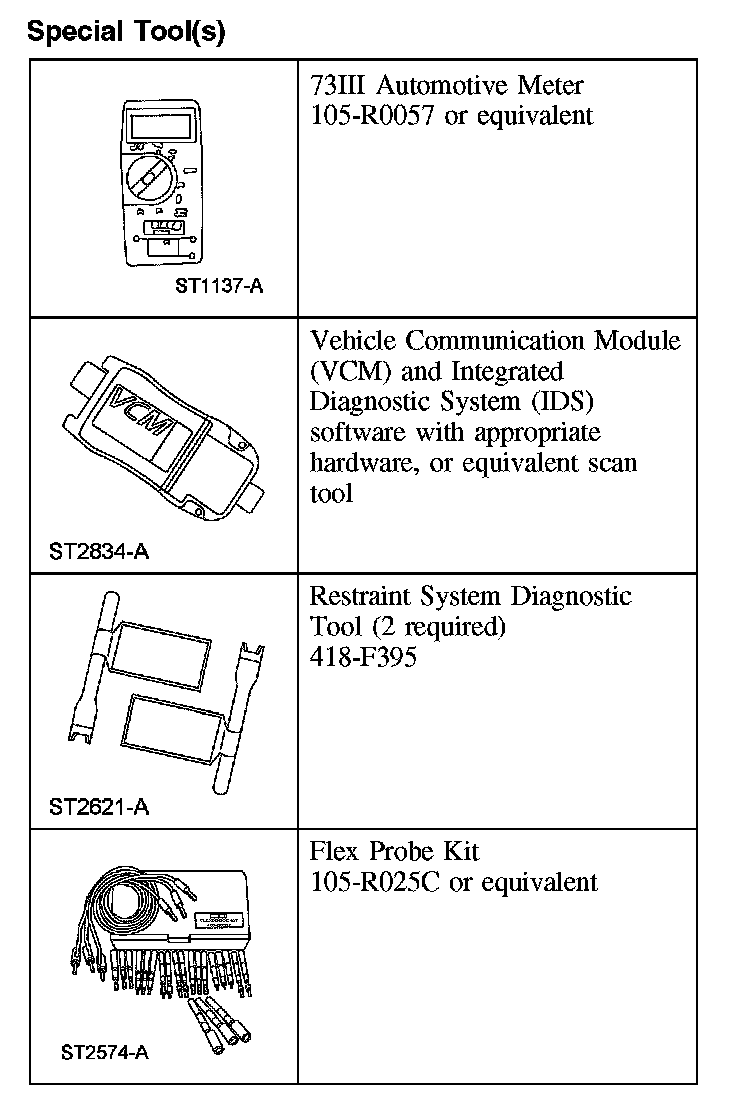 Special Tool(s)

| | |
|---|---|
| ST1137-A | 73III Automotive Meter 105-R0057 or equivalent |
| VCM ST2834-A | Vehicle Communication Module (VCM) and Integrated Diagnostic System (IDS) software with appropriate hardware, or equivalent scan tool |
| ST2621-A | Restraint System Diagnostic Tool (2 required) 418-F395 |
| ST2574-A | Flex Probe Kit 105-R025C or equivalent |