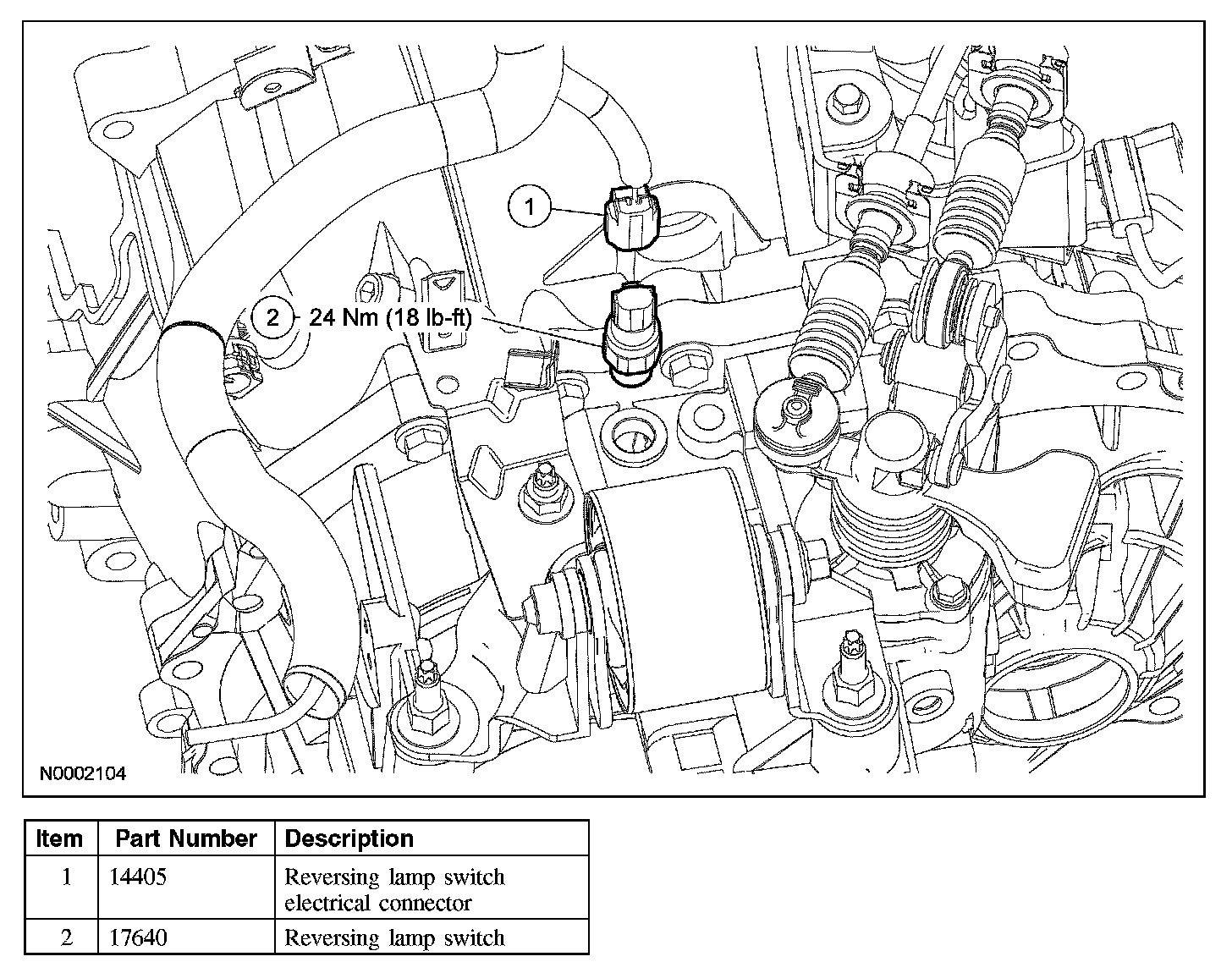 1

2 24 Nm (18 lb-ft)

N0002104

| Item | Part Number | Description |
|---|---|---|
| 1 | 14405 | Reversing lamp switch electrical connector |
| 2 | 17640 | Reversing lamp switch |