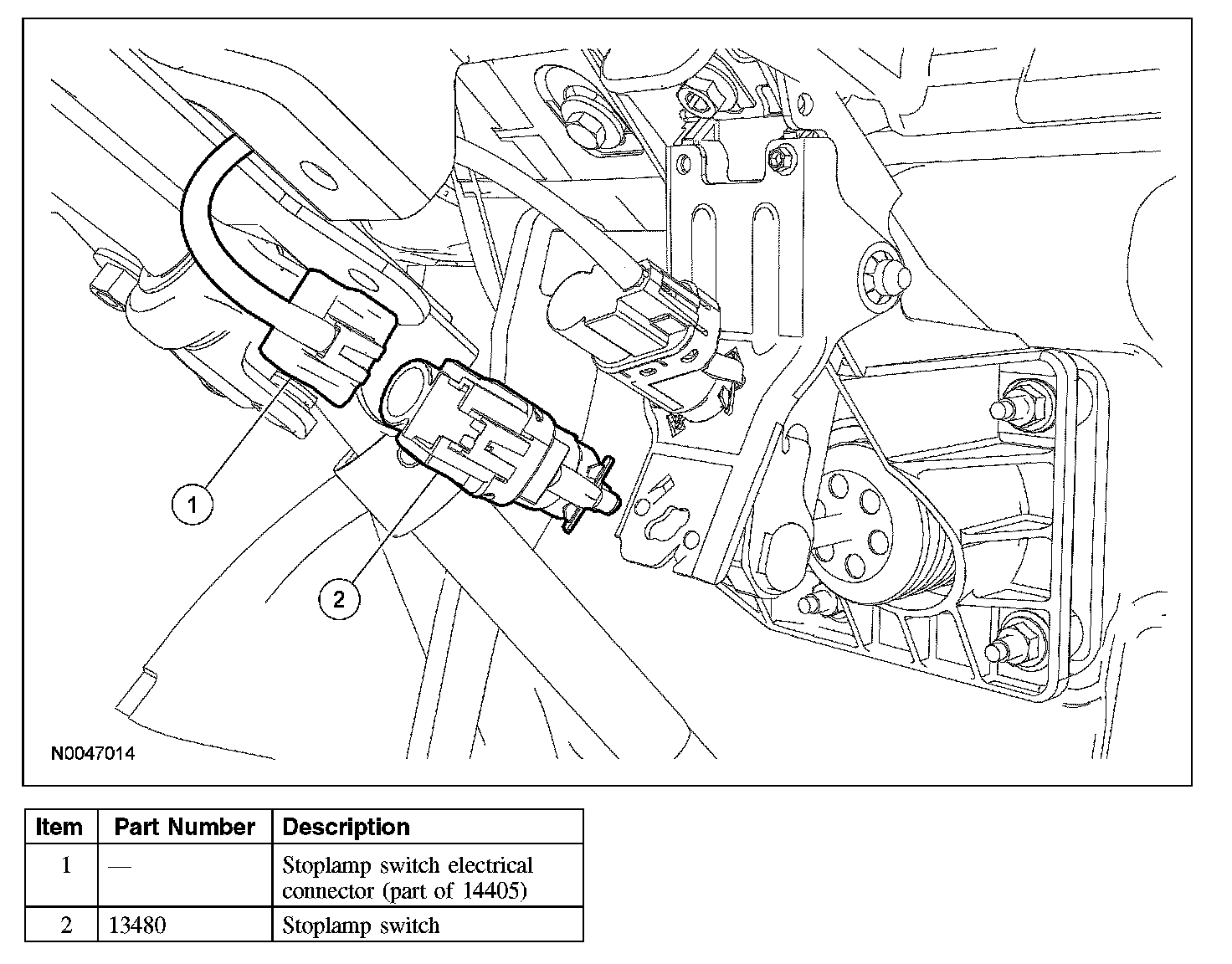 1

2

N0047014

| Item | Part Number | Description |
|---|---|---|
| 1 | — | Stoplamp switch electrical connector (part of 14405) |
| 2 | 13480 | Stoplamp switch |