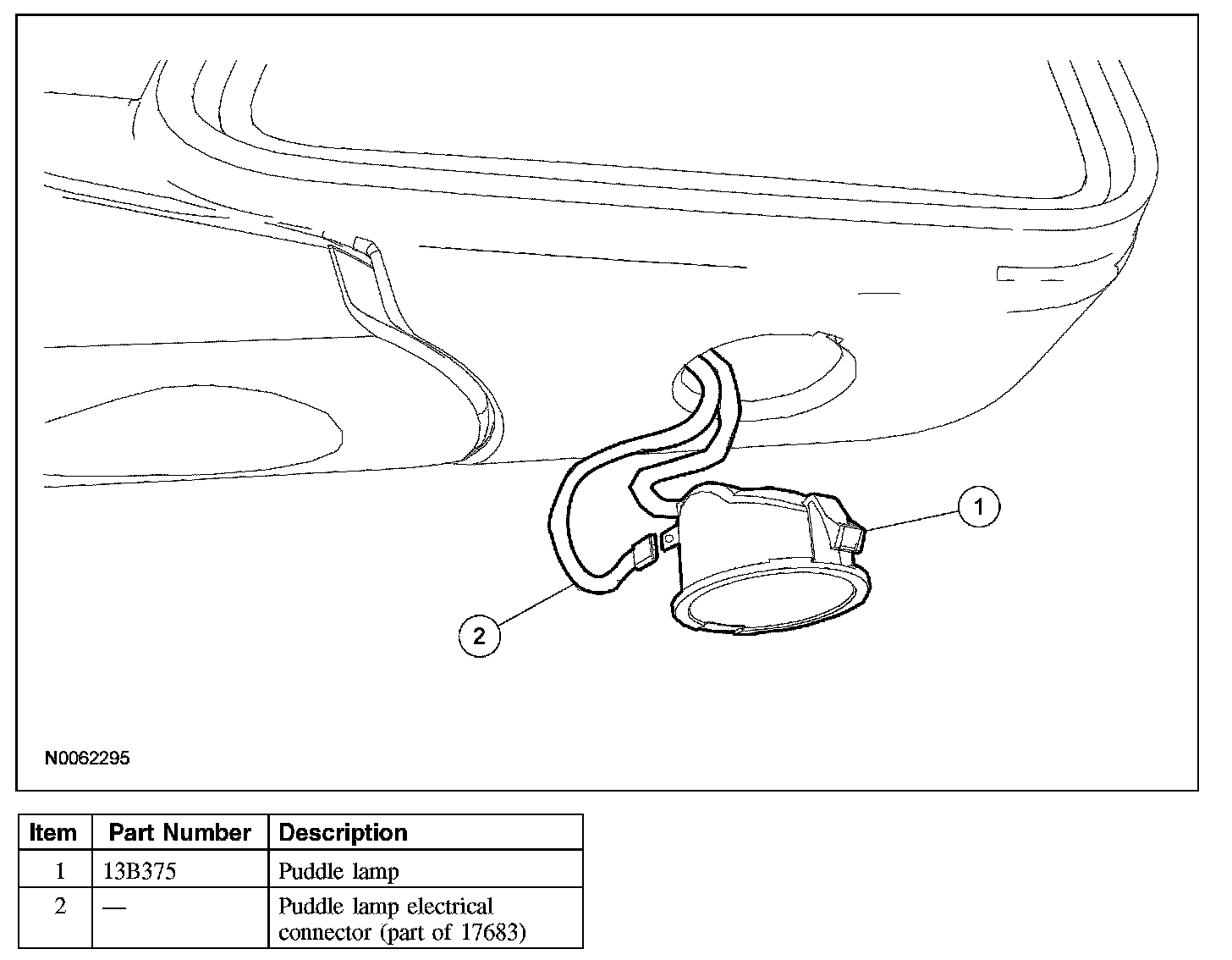 1

2

N0062295

| Item | Part Number | Description |
|---|---|---|
| 1 | 13B375 | Puddle lamp |
| 2 | — | Puddle lamp electrical connector (part of 17683) |