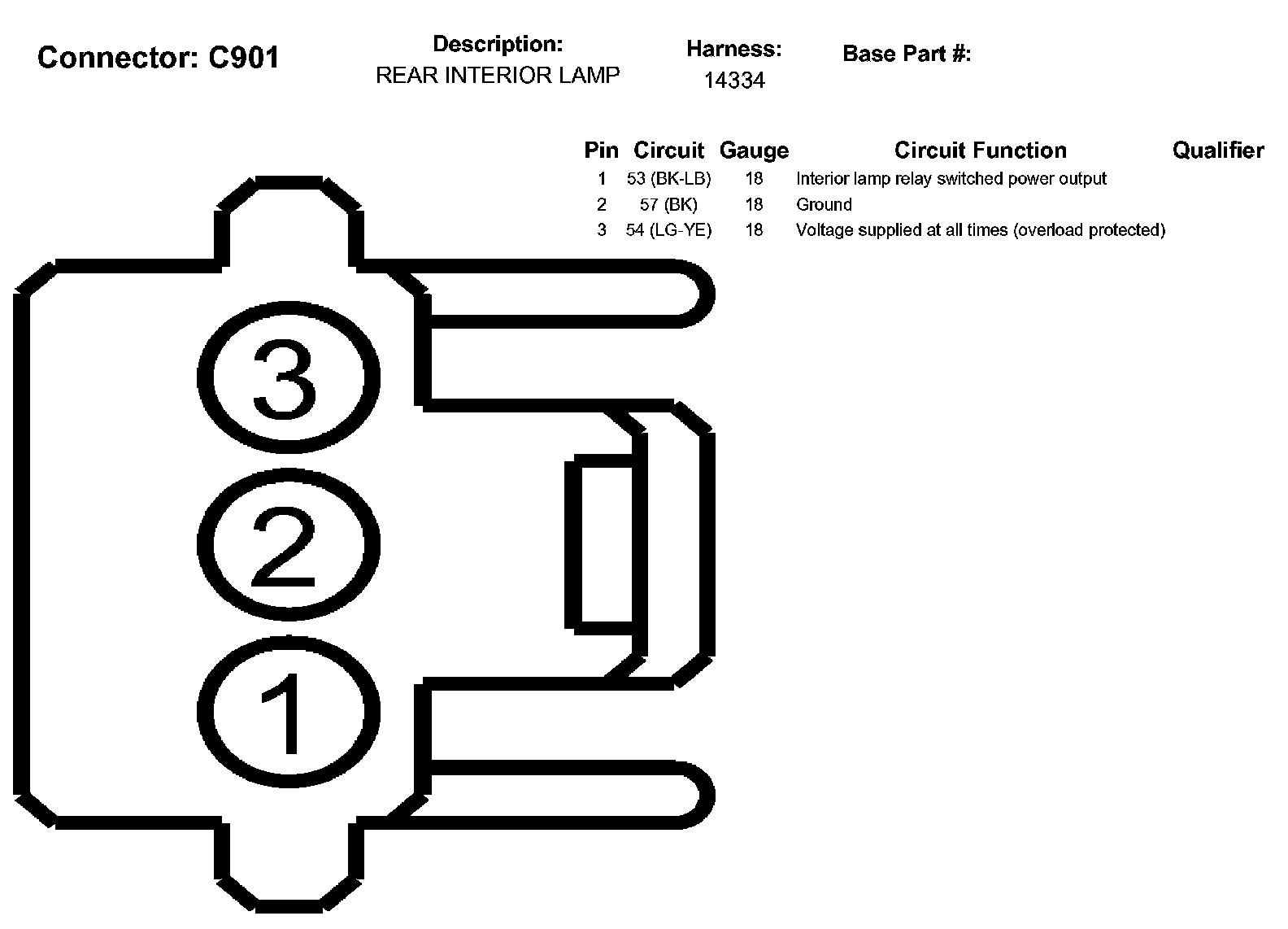 Connector: C901

Description:
REAR INTERIOR LAMP

Harness:
14334

Base Part #:

| Pin | Circuit | Gauge | Circuit Function | Qualifier |
|---|---|---|---|---|
| 1 | 53 (BK-LB) | 18 | Interior lamp relay switched power output | |
| 2 | 57 (BK) | 18 | Ground | |
| 3 | 54 (LG-YE) | 18 | Voltage supplied at all times (overload protected) | |

3
2
1