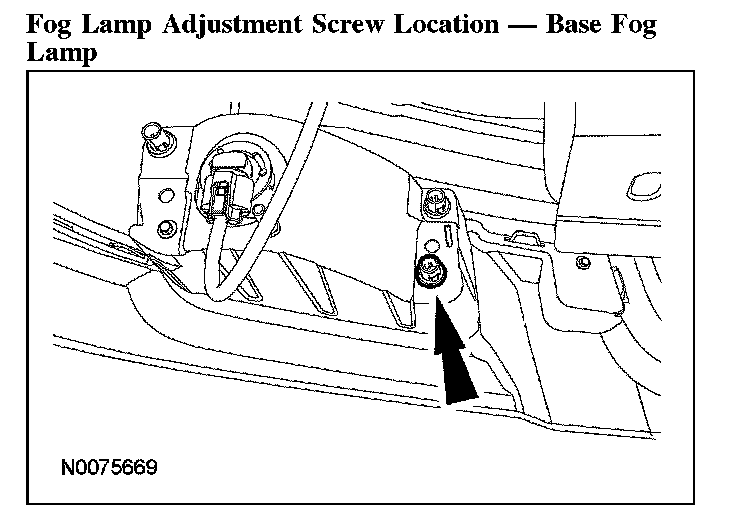 Fog Lamp Adjustment Screw Location — Base Fog Lamp

N0075669