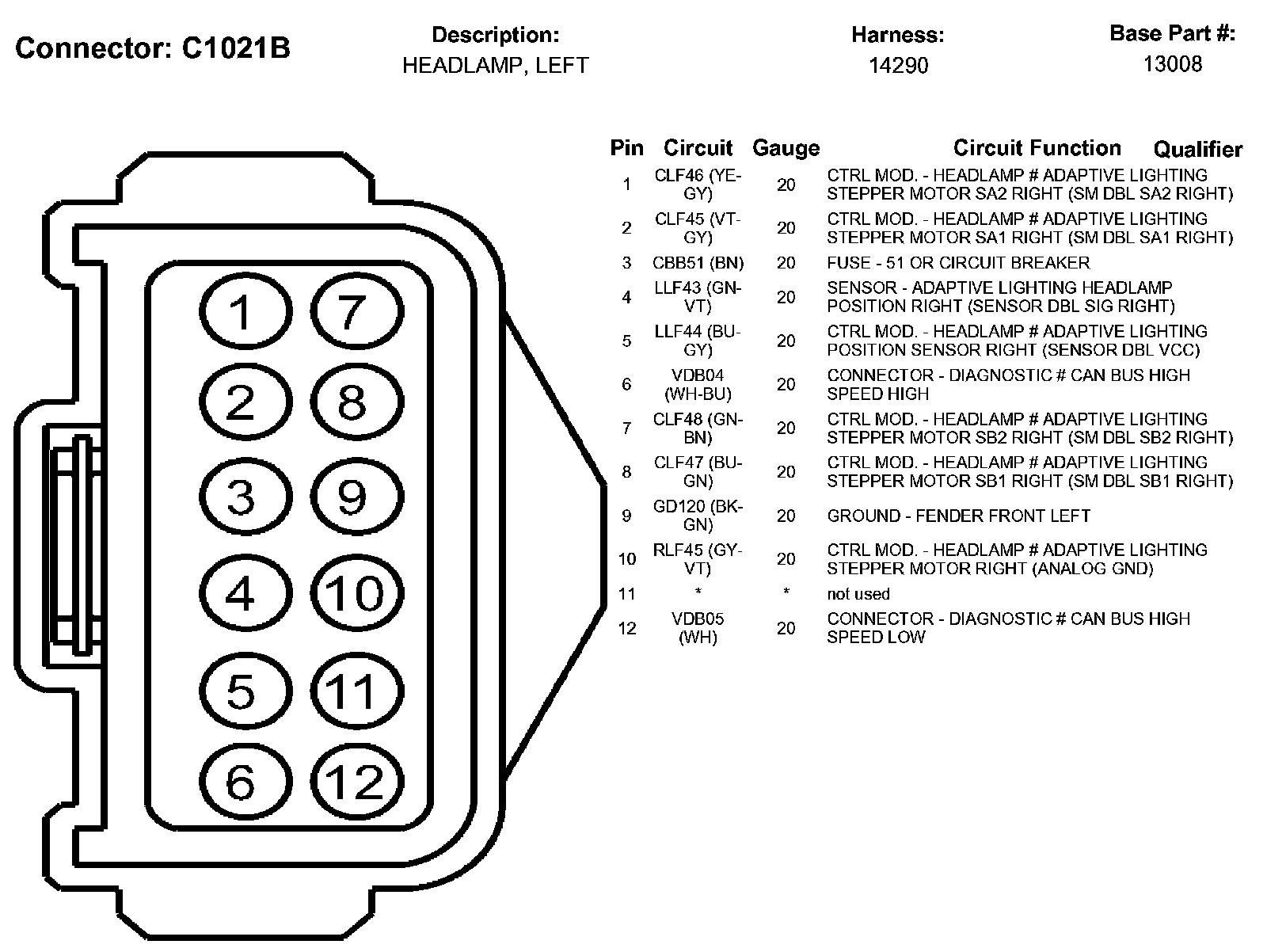 Connector: C1021B

Description:
HEADLAMP, LEFT

Harness:
14290

Base Part #:
13008

1 7 2 8 3 9 4 10 5 11 6 12

| Pin | Circuit | Gauge | Circuit Function | Qualifier |
|---|---|---|---|---|
| 1 | CLF46 (YE-GY) | 20 | CTRL MOD. - HEADLAMP # ADAPTIVE LIGHTING STEPPER MOTOR SA2 RIGHT (SM DBL SA2 RIGHT) | |
| 2 | CLF45 (VT-GY) | 20 | CTRL MOD. - HEADLAMP # ADAPTIVE LIGHTING STEPPER MOTOR SA1 RIGHT (SM DBL SA1 RIGHT) | |
| 3 | CBB51 (BN) | 20 | FUSE - 51 OR CIRCUIT BREAKER | |
| 4 | LLF43 (GN-VT) | 20 | SENSOR - ADAPTIVE LIGHTING HEADLAMP POSITION RIGHT (SENSOR DBL SIG RIGHT) | |
| 5 | LLF44 (BU-GY) | 20 | CTRL MOD. - HEADLAMP # ADAPTIVE LIGHTING POSITION SENSOR RIGHT (SENSOR DBL VCC) | |
| 6 | VDB04 (WH-BU) | 20 | CONNECTOR - DIAGNOSTIC # CAN BUS HIGH SPEED HIGH | |
| 7 | CLF48 (GN-BN) | 20 | CTRL MOD. - HEADLAMP # ADAPTIVE LIGHTING STEPPER MOTOR SB2 RIGHT (SM DBL SB2 RIGHT) | |
| 8 | CLF47 (BU-GN) | 20 | CTRL MOD. - HEADLAMP # ADAPTIVE LIGHTING STEPPER MOTOR SB1 RIGHT (SM DBL SB1 RIGHT) | |
| 9 | GD120 (BK-GN) | 20 | GROUND - FENDER FRONT LEFT | |
| 10 | RLF45 (GY-VT) | 20 | CTRL MOD. - HEADLAMP # ADAPTIVE LIGHTING STEPPER MOTOR RIGHT (ANALOG GND) | |
| 11 | * | * | not used | |
| 12 | VDB05 (WH) | 20 | CONNECTOR - DIAGNOSTIC # CAN BUS HIGH SPEED LOW | |