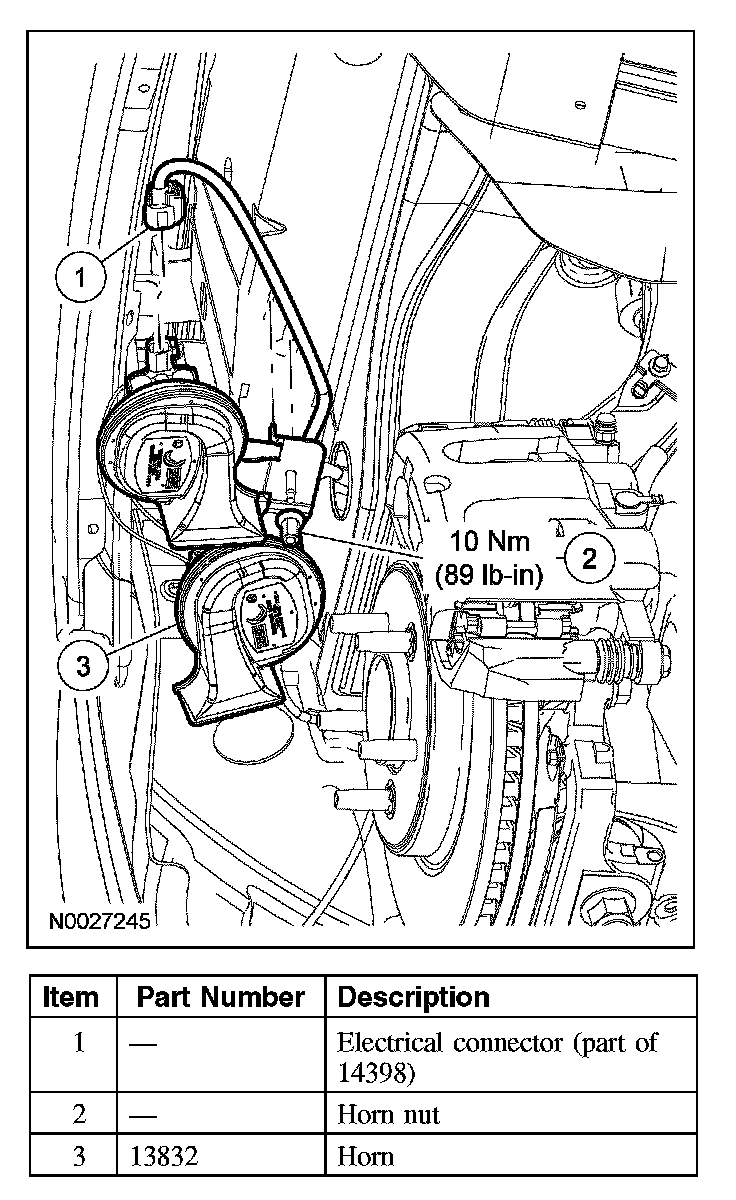 1

10 Nm
(89 lb-in)

2

3

N0027245

| Item | Part Number | Description |
|---|---|---|
| 1 | — | Electrical connector (part of 14398) |
| 2 | — | Horn nut |
| 3 | 13832 | Horn |