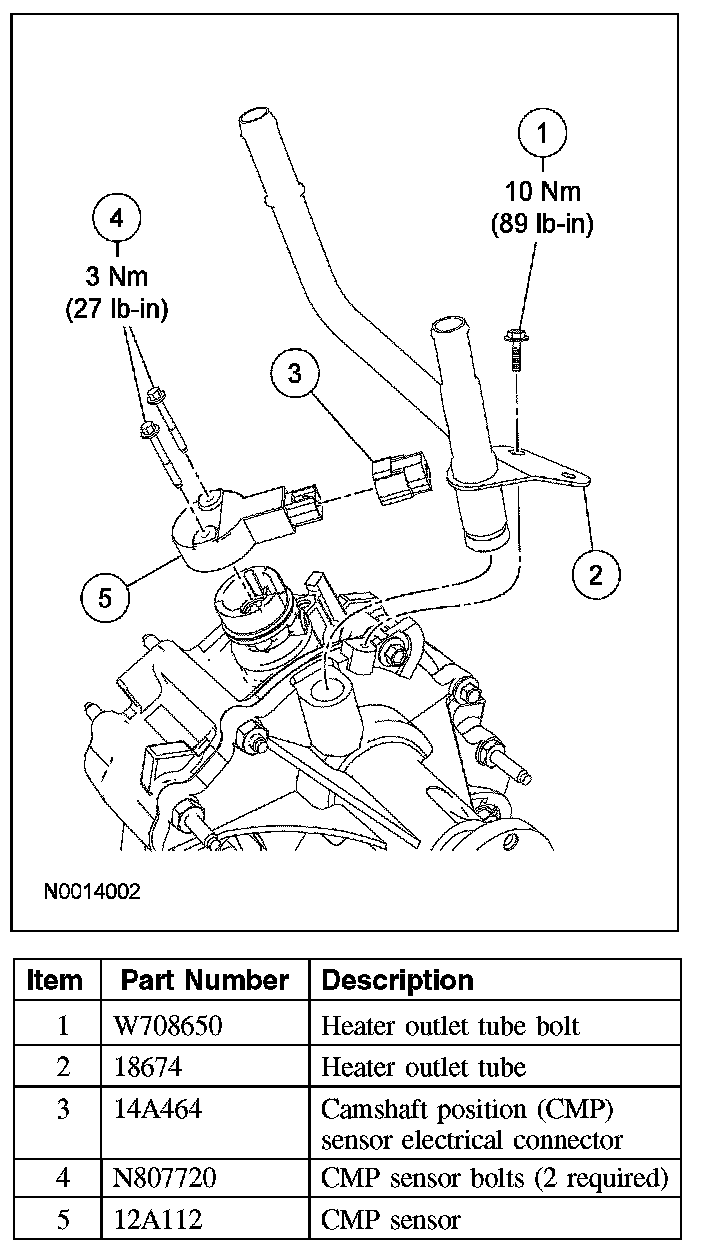 1
10 Nm
(89 lb-in)

4
3 Nm
(27 lb-in)

3

2

5

N0014002

| Item | Part Number | Description |
|---|---|---|
| 1 | W708650 | Heater outlet tube bolt |
| 2 | 18674 | Heater outlet tube |
| 3 | 14A464 | Camshaft position (CMP) sensor electrical connector |
| 4 | N807720 | CMP sensor bolts (2 required) |
| 5 | 12A112 | CMP sensor |