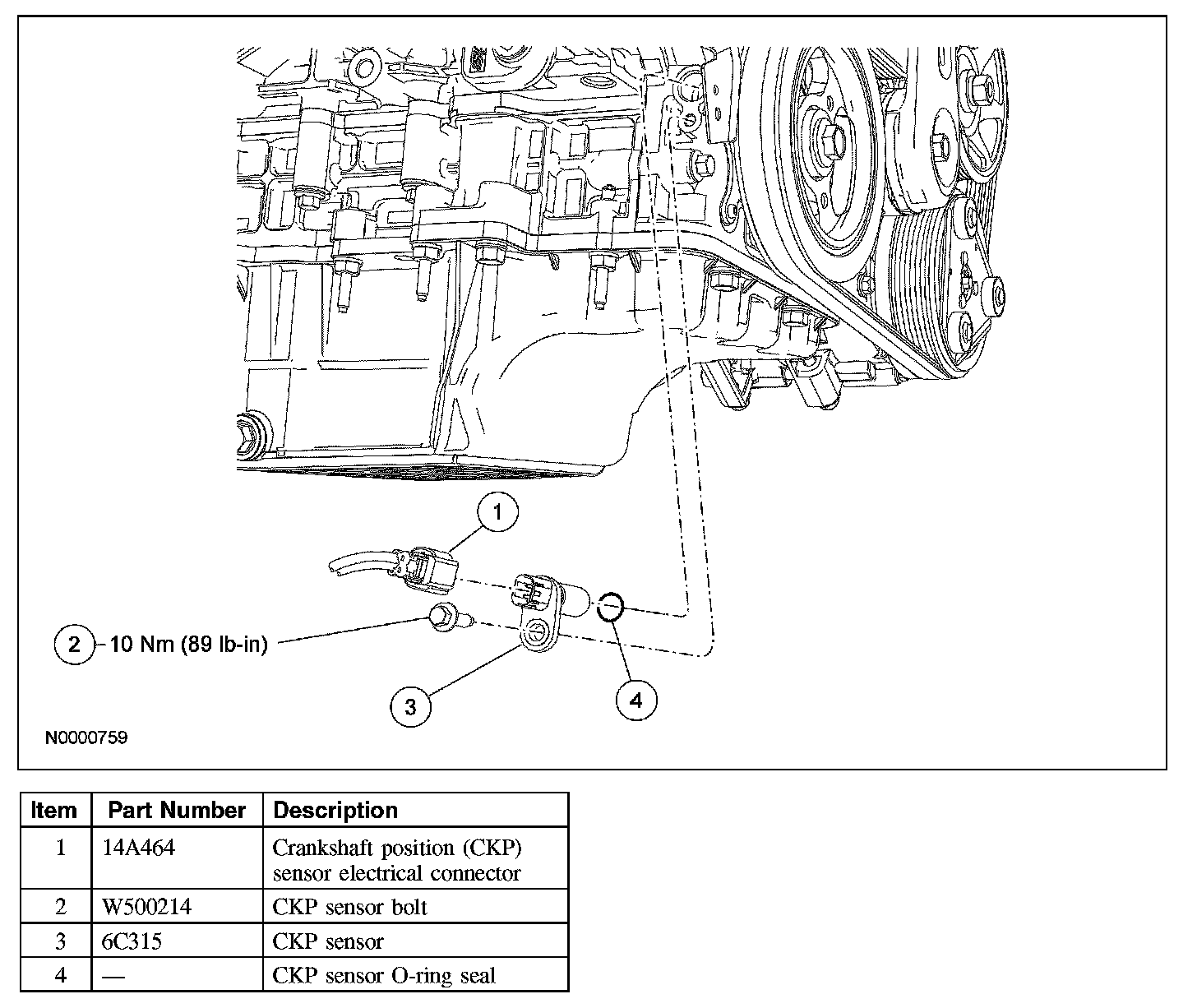 1

2 10 Nm (89 lb-in)

3

4

N0000759

| Item | Part Number | Description |
|---|---|---|
| 1 | 14A464 | Crankshaft position (CKP) sensor electrical connector |
| 2 | W500214 | CKP sensor bolt |
| 3 | 6C315 | CKP sensor |
| 4 | — | CKP sensor O-ring seal |