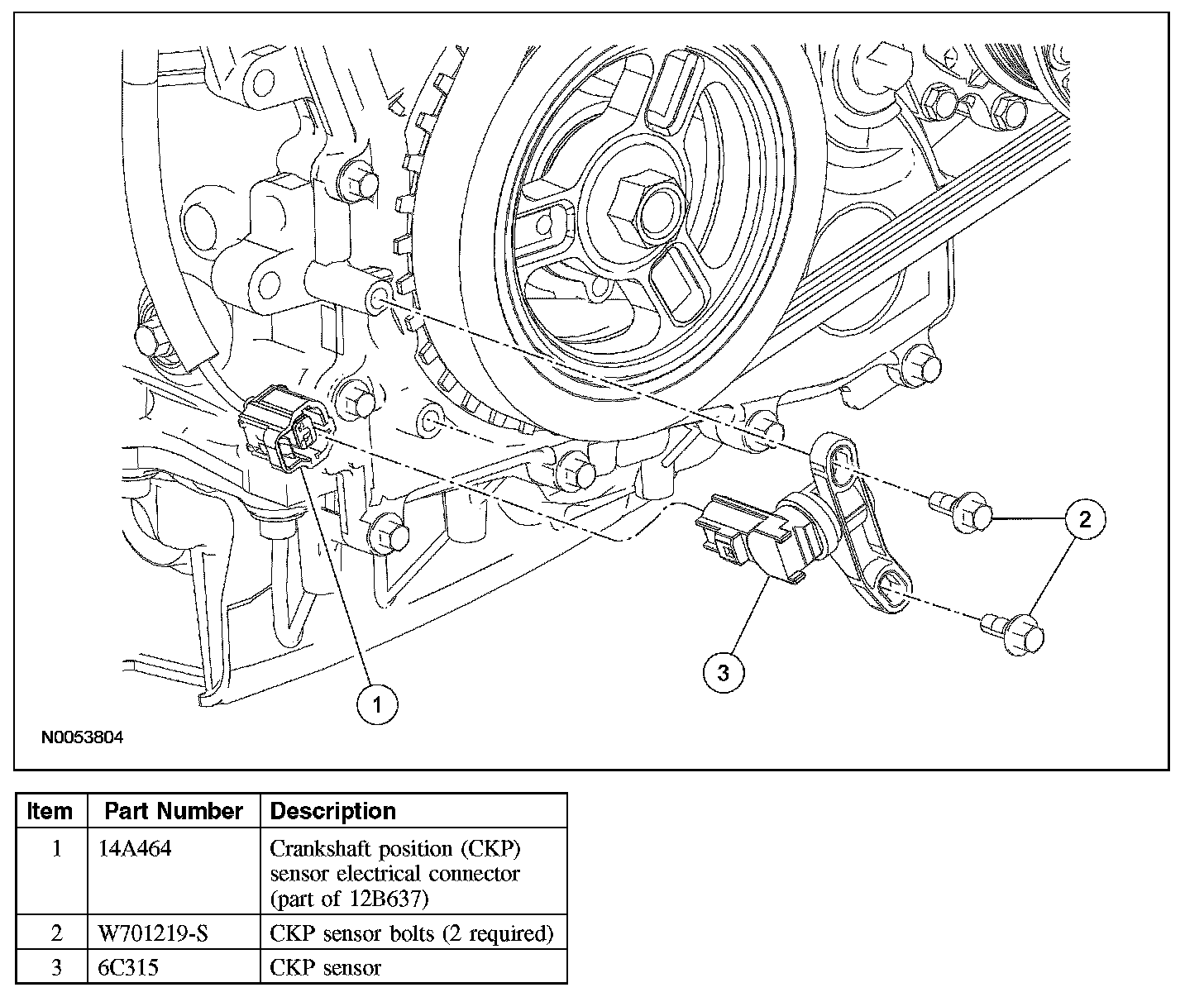 2

3

1

N0053804

| Item | Part Number | Description |
|---|---|---|
| 1 | 14A464 | Crankshaft position (CKP) sensor electrical connector (part of 12B637) |
| 2 | W701219-S | CKP sensor bolts (2 required) |
| 3 | 6C315 | CKP sensor |