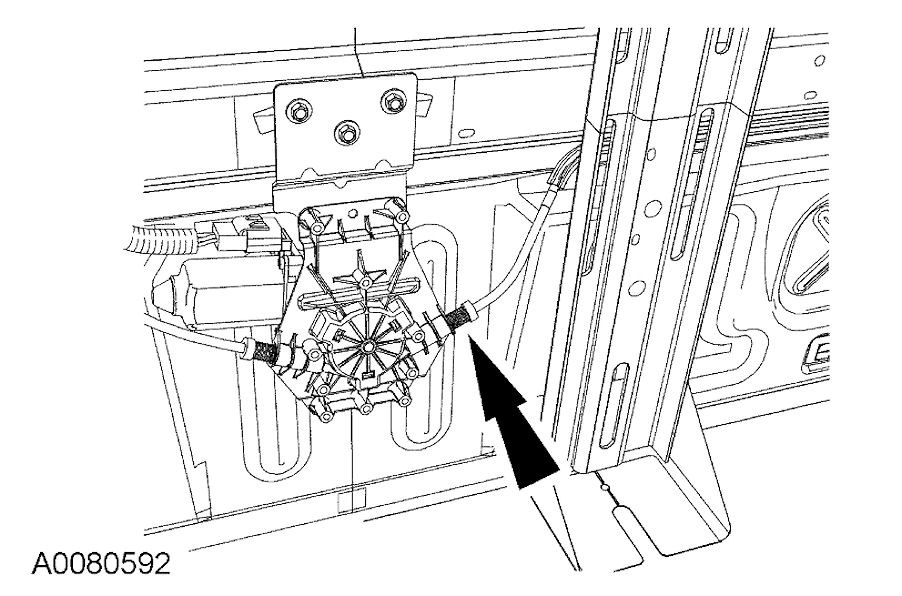 A0080592